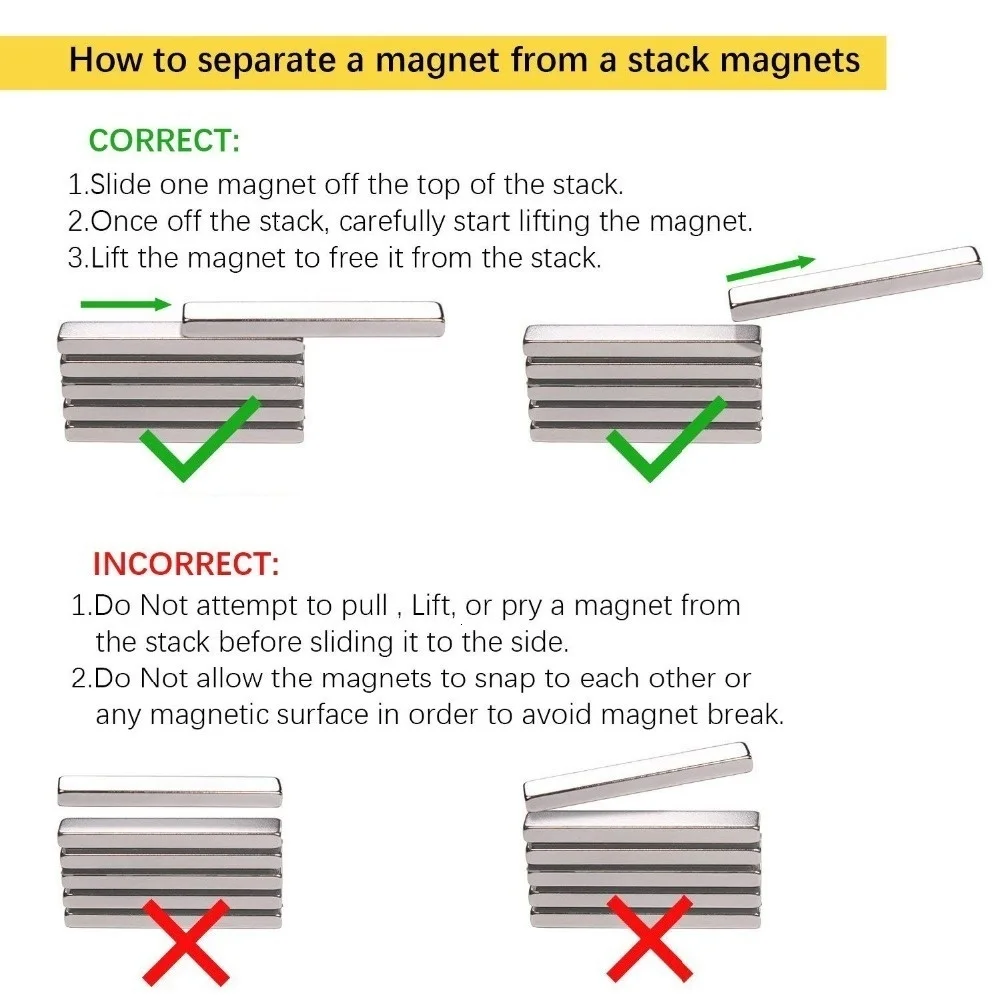 How to separate a magnet from a stack magnets

CORRECT:
1.Slide one magnet off the top of the stack.
2.Once off the stack, carefully start lifting the magnet.
3.Lift the magnet to free it from the stack.

INCORRECT:
1.Do Not attempt to pull , Lift, or pry a magnet from the stack before sliding it to the side.
2.Do Not allow the magnets to snap to each other or any magnetic surface in order to avoid magnet break.