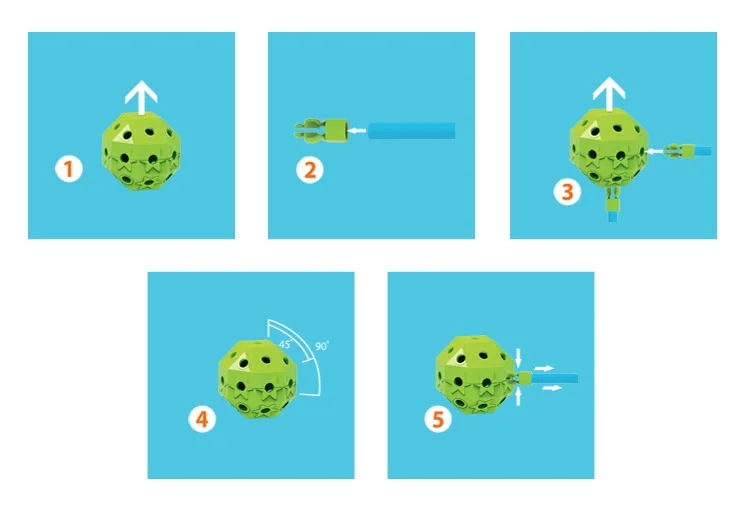 1

2

3

45°
90°
4

5