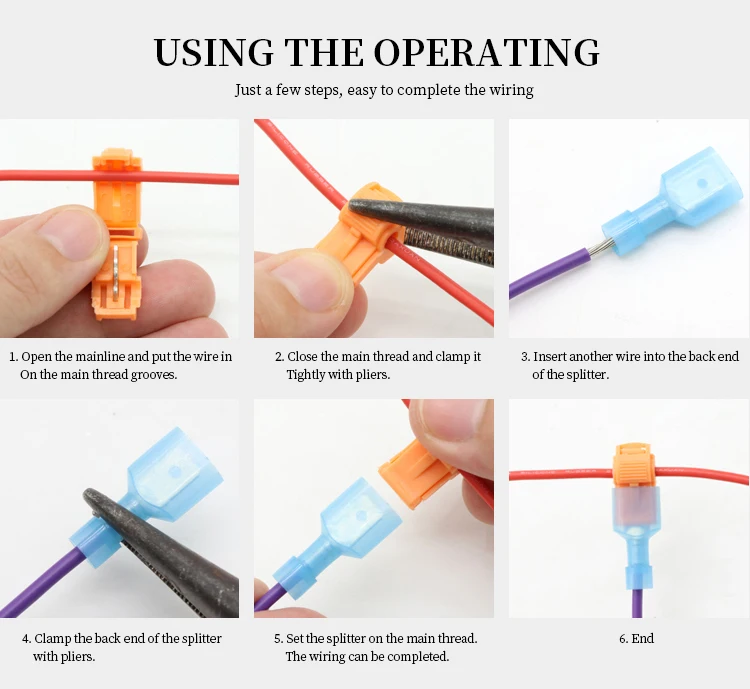 USING THE OPERATING

Just a few steps, easy to complete the wiring

1. Open the mainline and put the wire in On the main thread grooves.

2. Close the main thread and clamp it Tightly with pliers.

3. Insert another wire into the back end of the splitter.

4. Clamp the back end of the splitter with pliers.

5. Set the splitter on the main thread. The wiring can be completed.

6. End