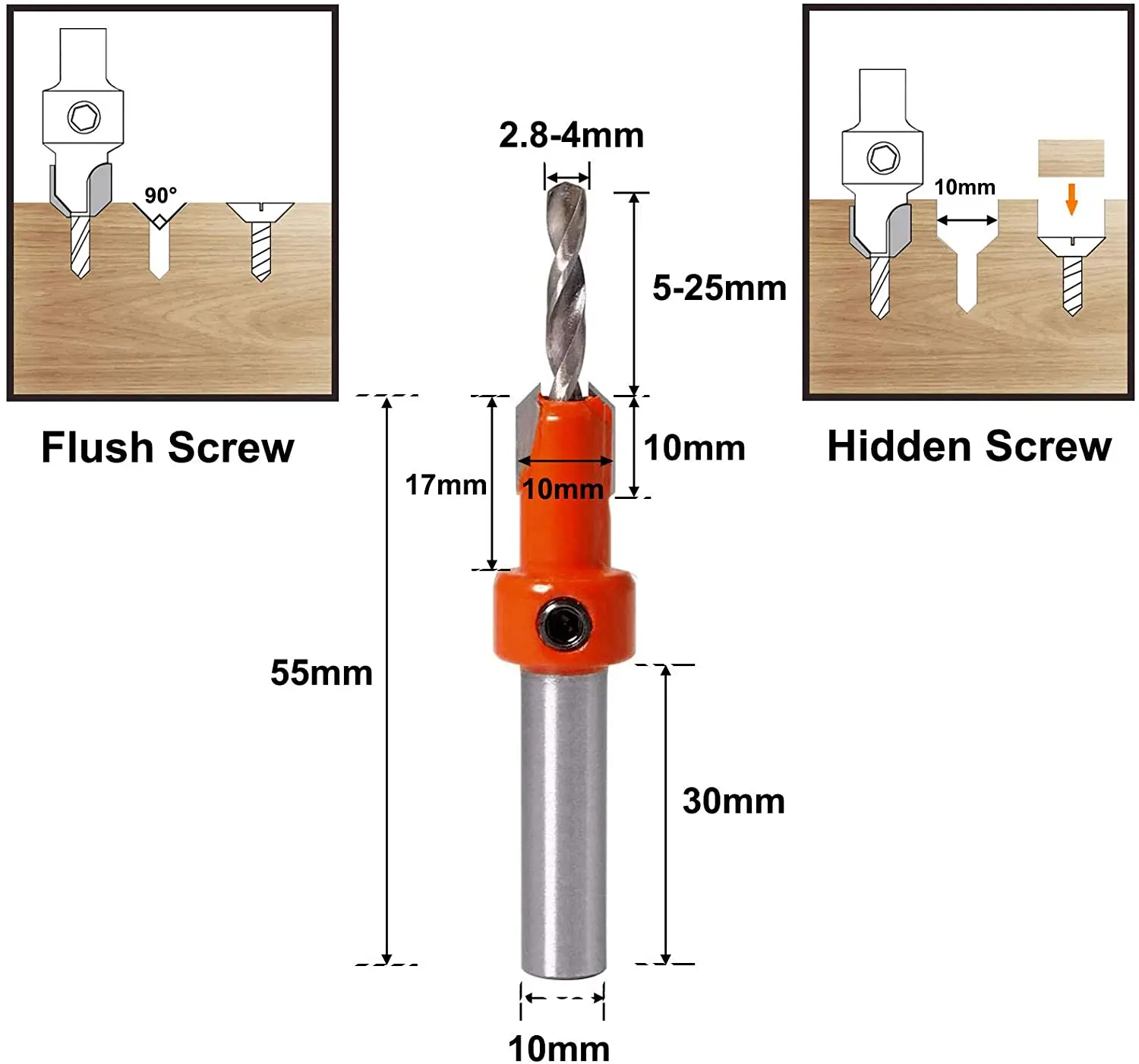 90°

Flush Screw

2.8-4mm

5-25mm

10mm

17mm

10mm

55mm

30mm

10mm

10mm

Hidden Screw