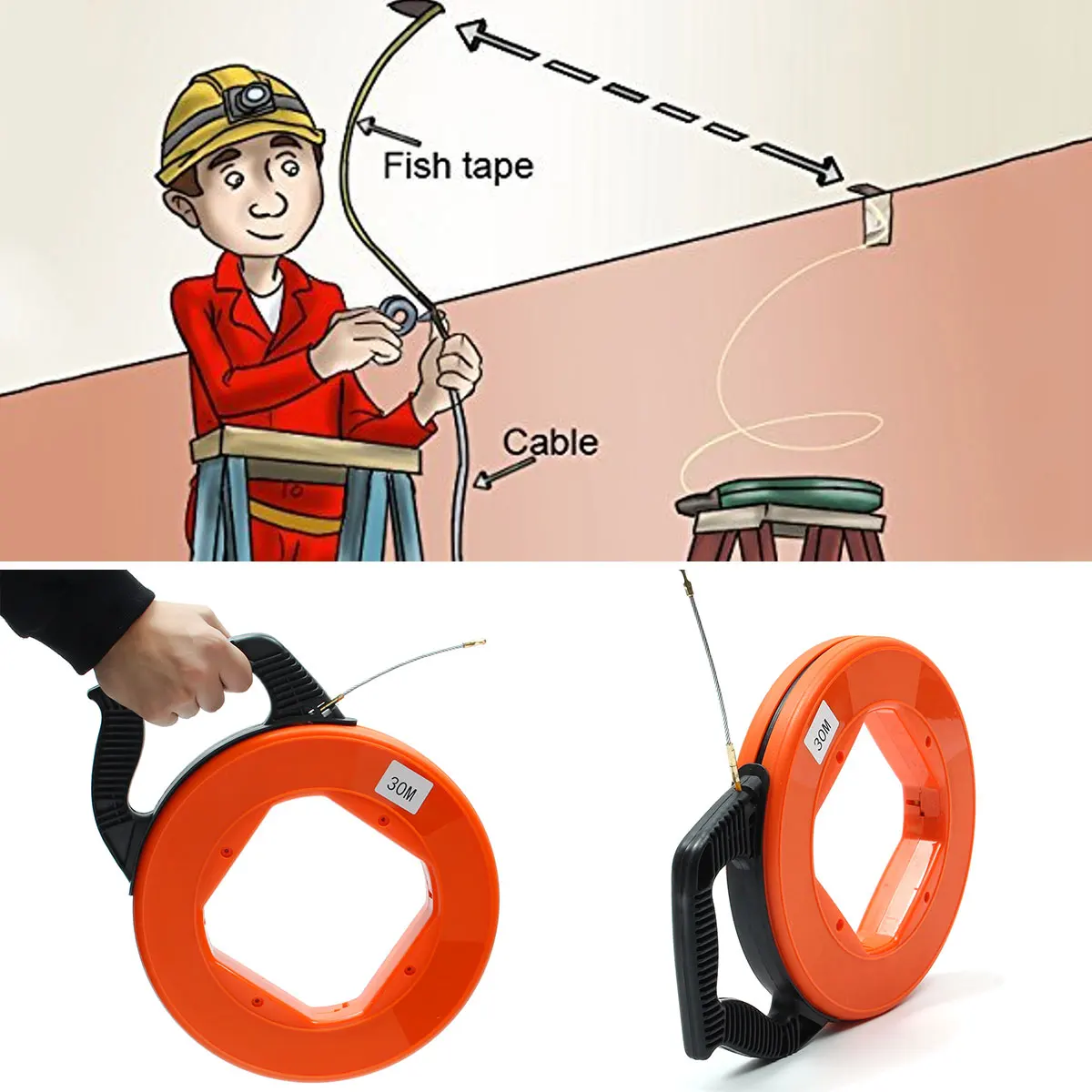 Fish tape

Cable

30M

30M