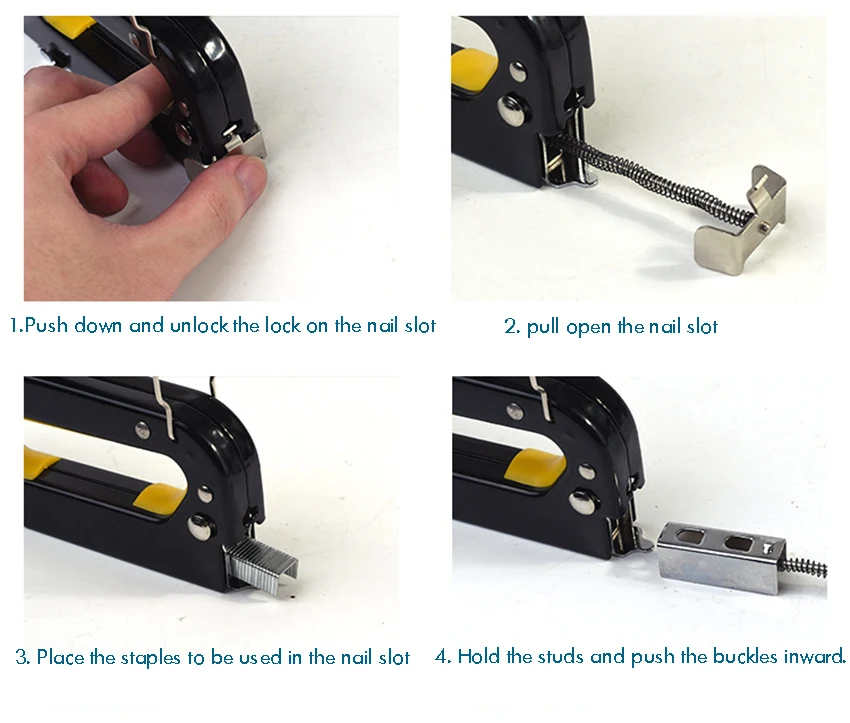 1.Push down and unlock the lock on the nail slot

2. pull open the nail slot

3. Place the staples to be used in the nail slot

4. Hold the studs and push the buckles inward.