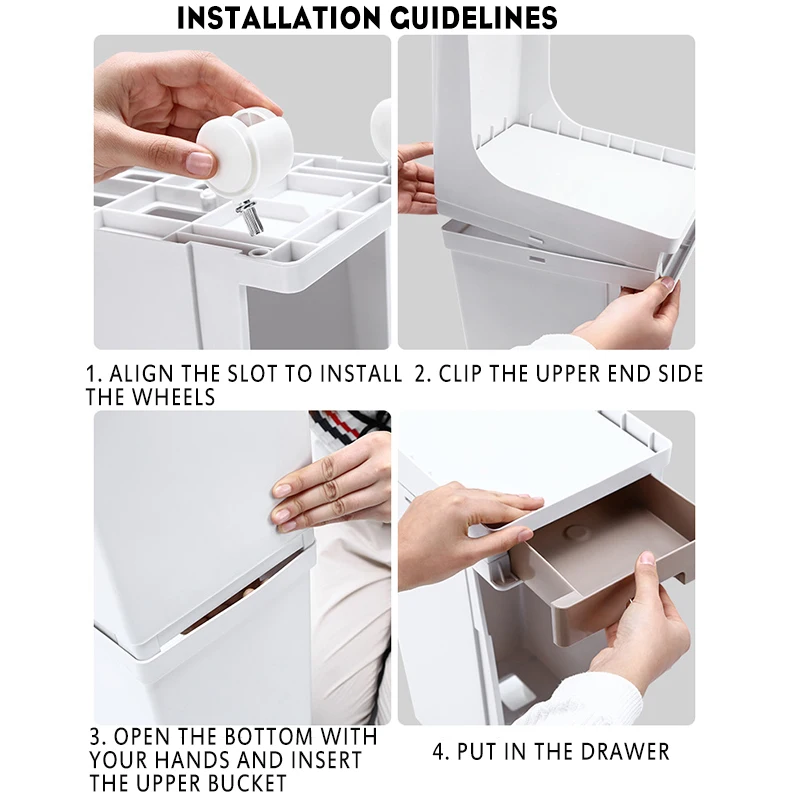 INSTALLATION GUIDELINES

1. ALIGN THE SLOT TO INSTALL THE WHEELS

2. CLIP THE UPPER END SIDE

3. OPEN THE BOTTOM WITH YOUR HANDS AND INSERT THE UPPER BUCKET

4. PUT IN THE DRAWER