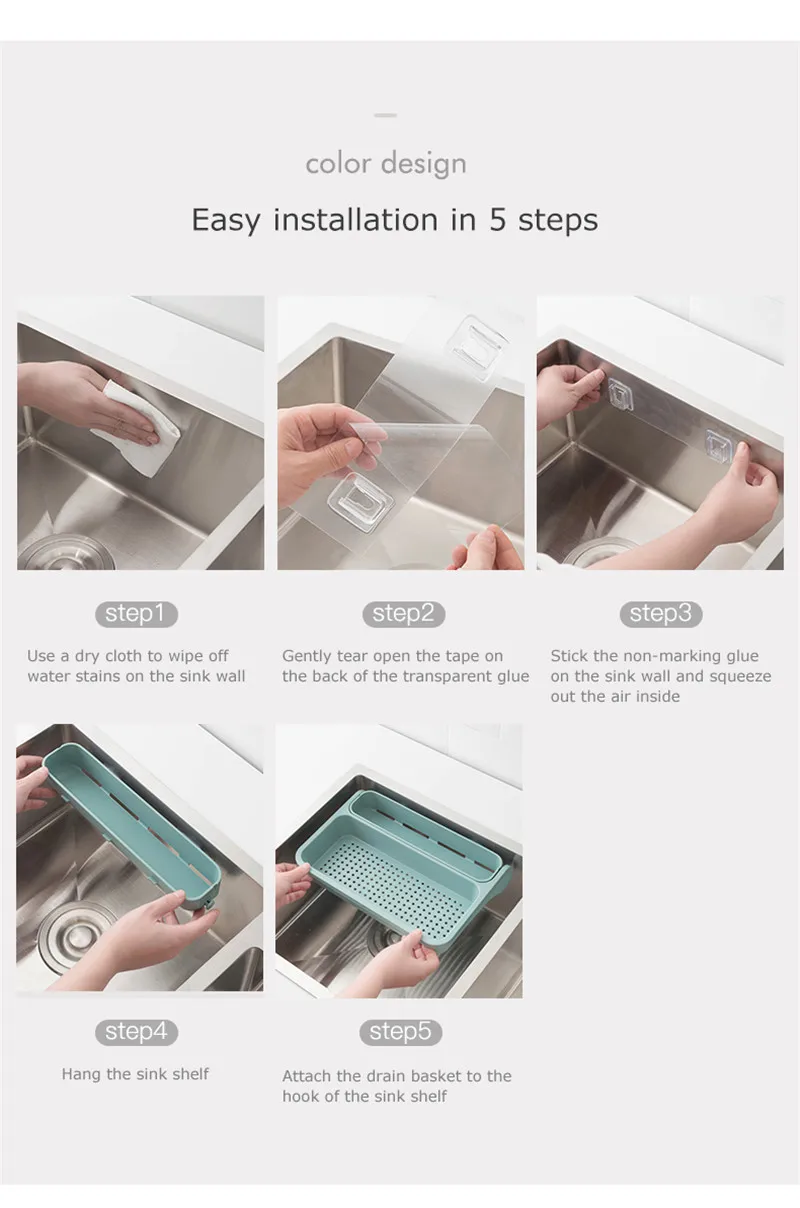 color design

Easy installation in 5 steps

step1

Use a dry cloth to wipe off water stains on the sink wall

step2

Gently tear open the tape on the back of the transparent glue

step3

Stick the non-marking glue on the sink wall and squeeze out the air inside

step4

Hang the sink shelf

step5

Attach the drain basket to the hook of the sink shelf