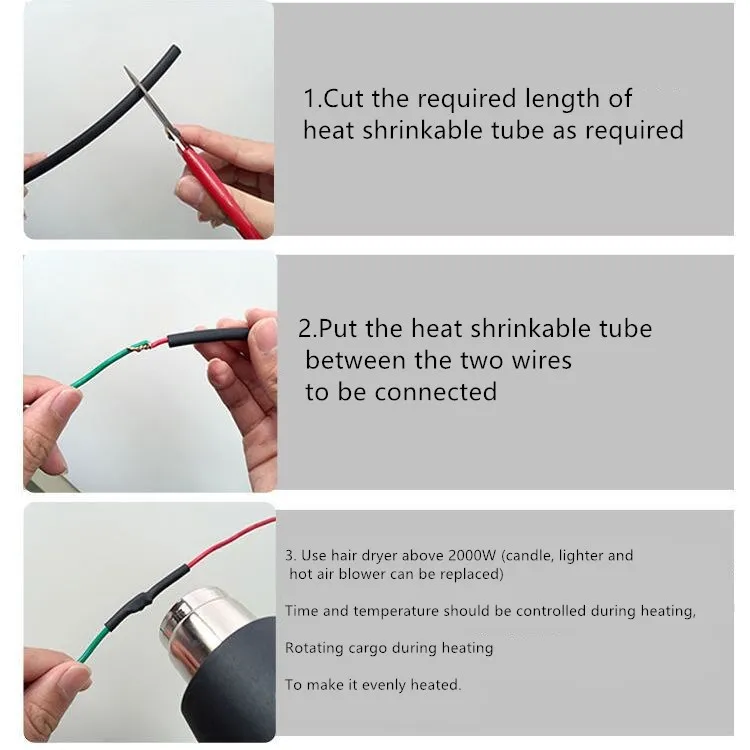 1.Cut the required length of heat shrinkable tube as required

2.Put the heat shrinkable tube between the two wires to be connected

3. Use hair dryer above 2000W (candle, lighter and hot air blower can be replaced)

Time and temperature should be controlled during heating,

Rotating cargo during heating

To make it evenly heated.