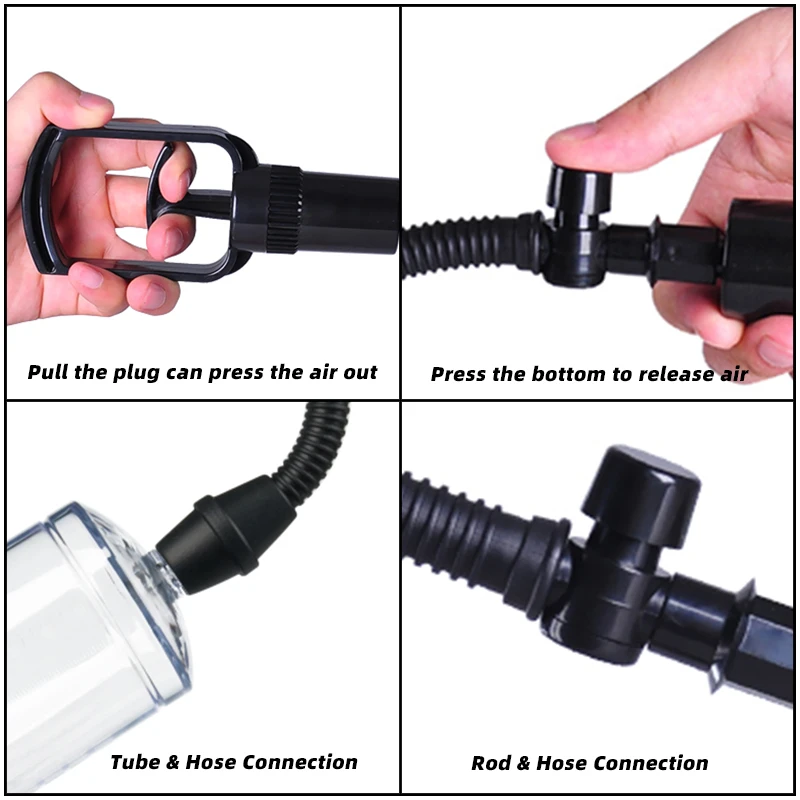 Pull the plug can press the air out

Press the bottom to release air

Tube & Hose Connection

Rod & Hose Connection