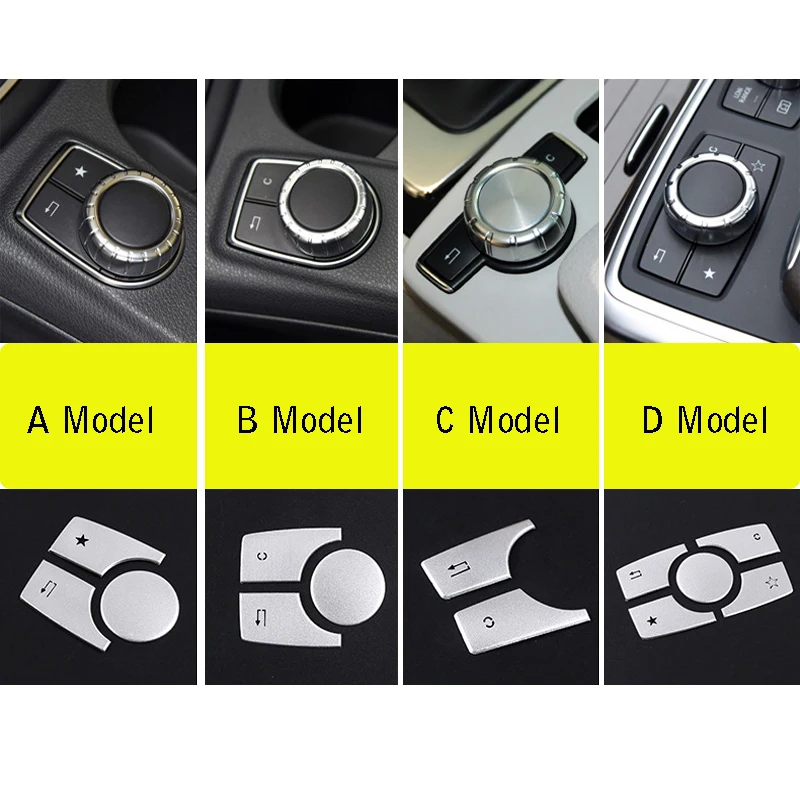 A Model

B Model

C Model

D Model