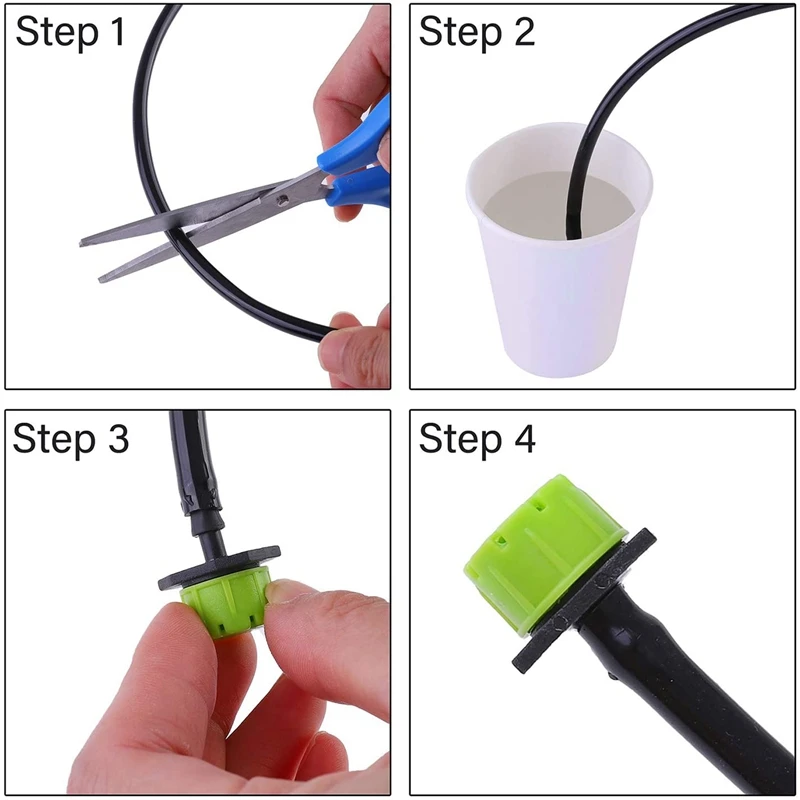 Step 1

Step 2

Step 3

Step 4