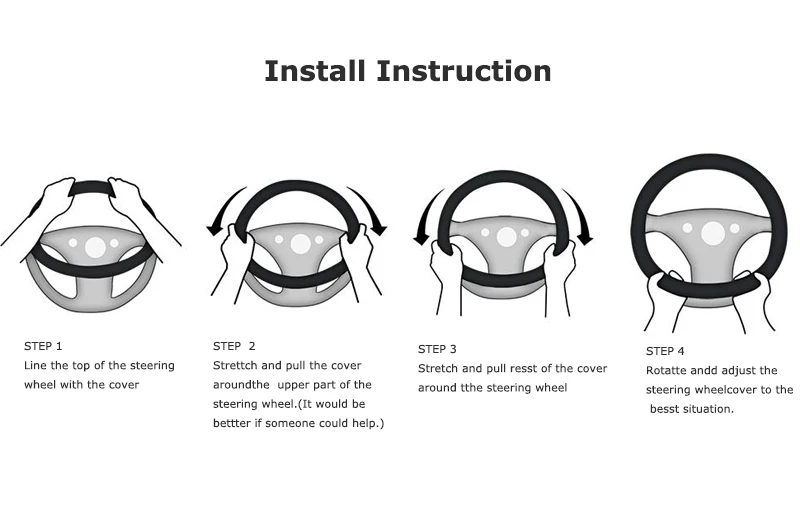 Install Instruction

STEP 1
Line the top of the steering wheel with the cover

STEP 2
Strettch and pull the cover aroundthe upper part of the steering wheel.(It would be bettter if someone could help.)

STEP 3
Stretch and pull resst of the cover around tthe steering wheel

STEP 4
Rotatte andd adjust the steering wheelcover to the besst situation.