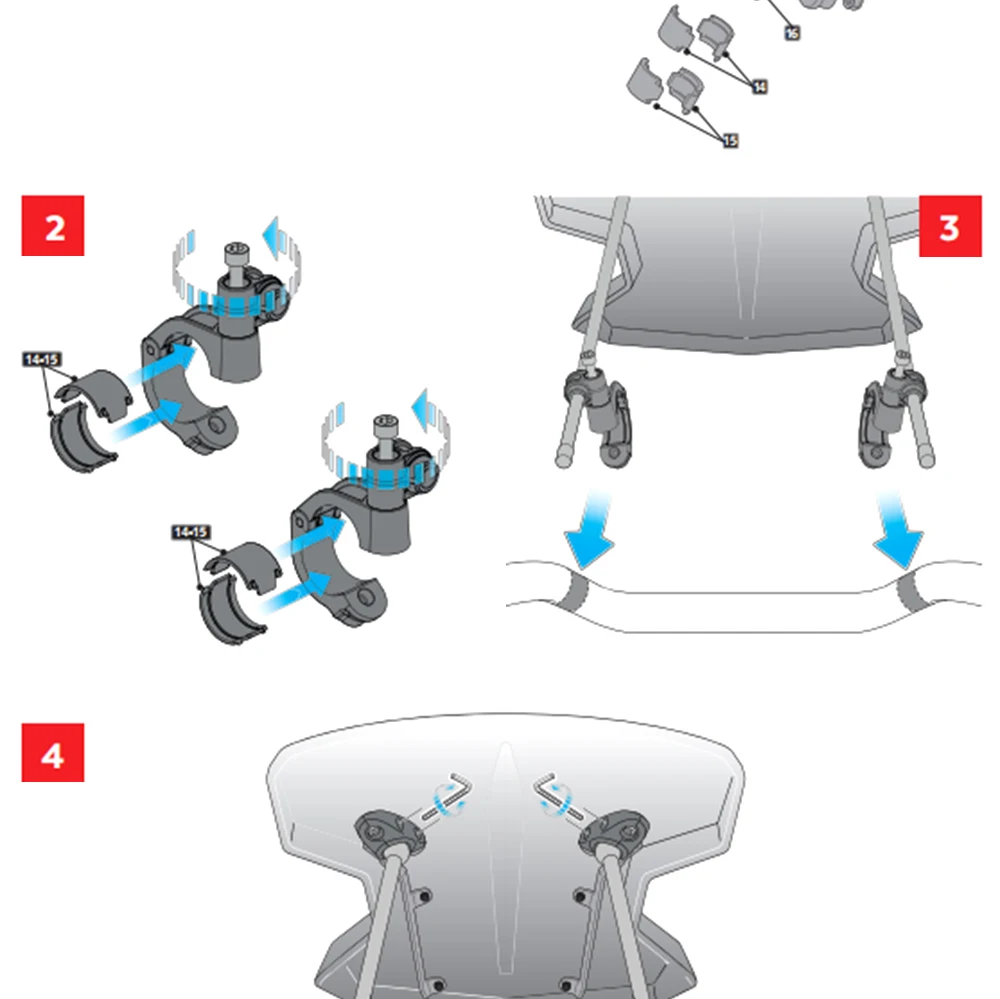 16
14
15
2
14-15
14-15
3
4