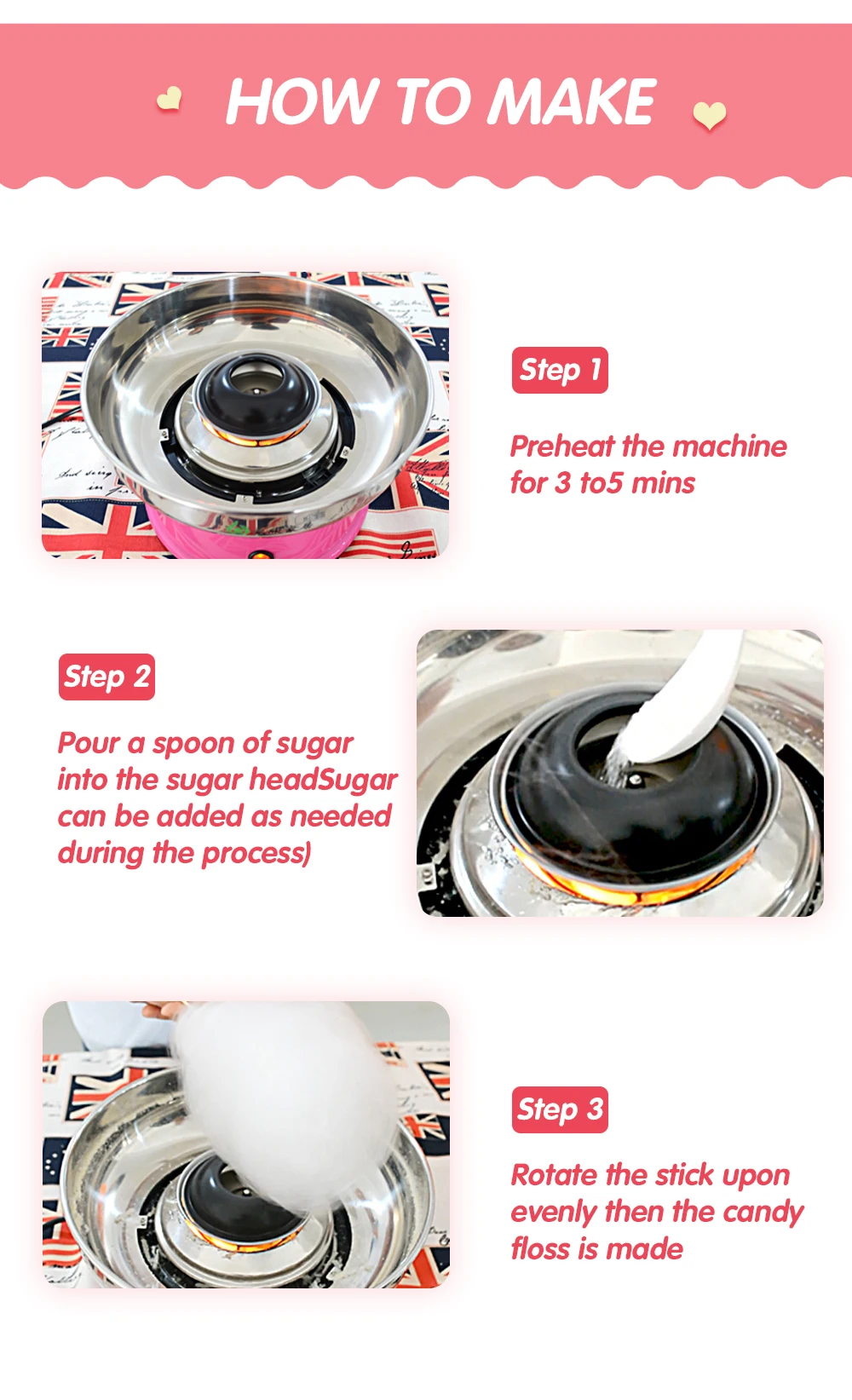 HOW TO MAKE

Step 1

Preheat the machine for 3 to5 mins

Step 2

Pour a spoon of sugar into the sugar headSugar can be added as needed during the process)

Step 3

Rotate the stick upon evenly then the candy floss is made