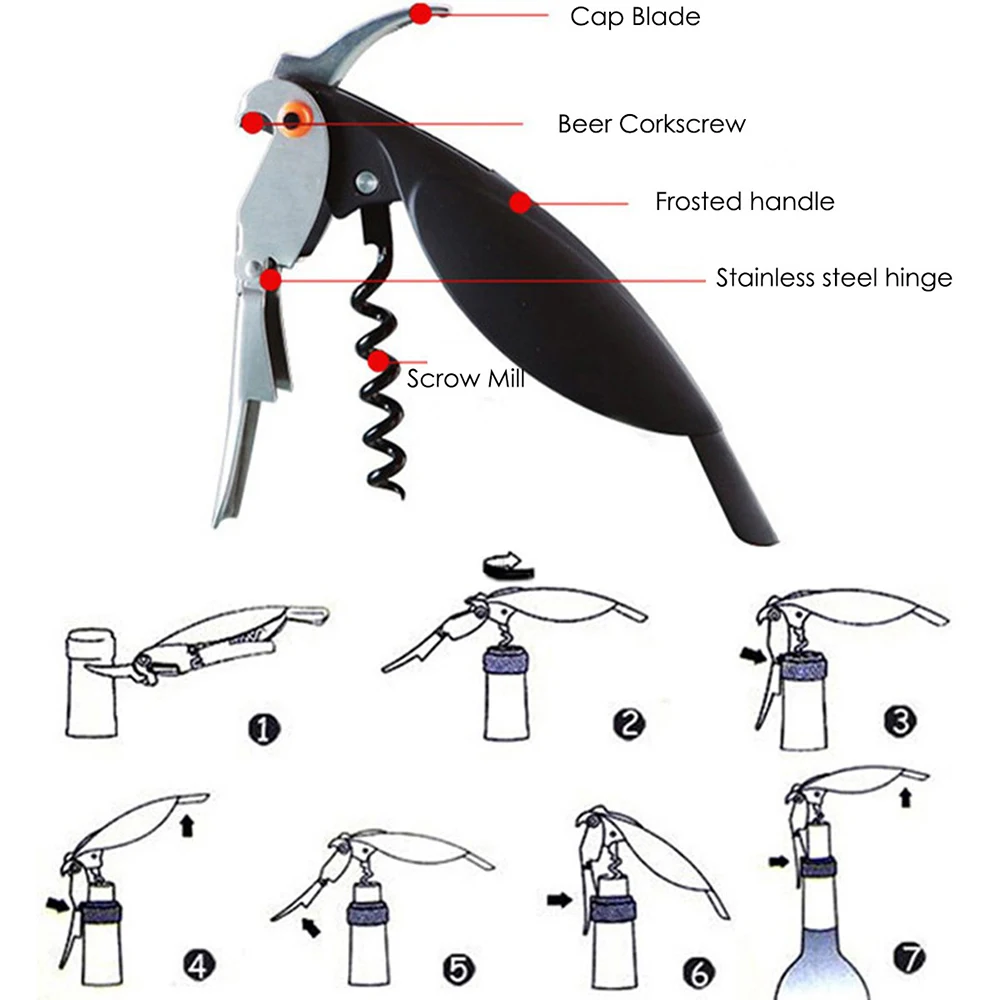 Cap Blade

Beer Corkscrew

Frosted handle

Stainless steel hinge

Scrow Mill

1

2

3

4

5

6

7