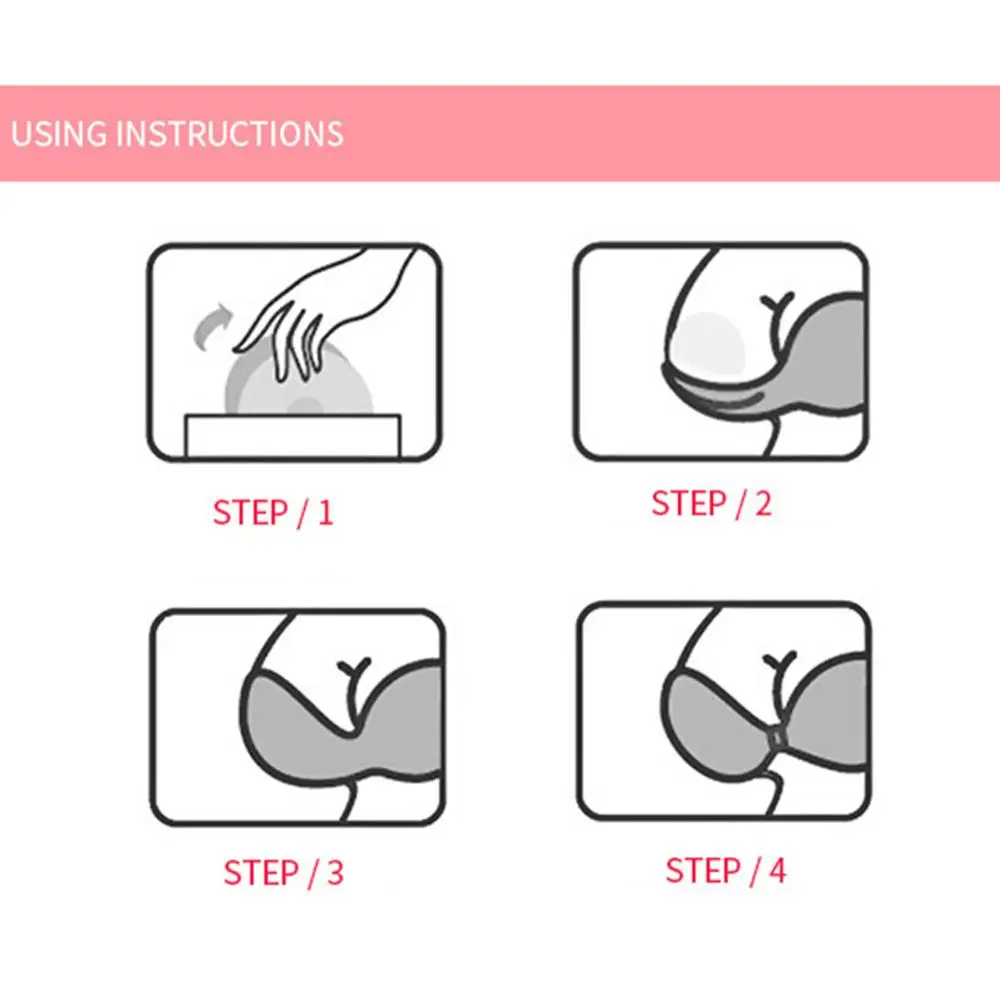 USING INSTRUCTIONS

STEP / 1

STEP / 2

STEP / 3

STEP / 4