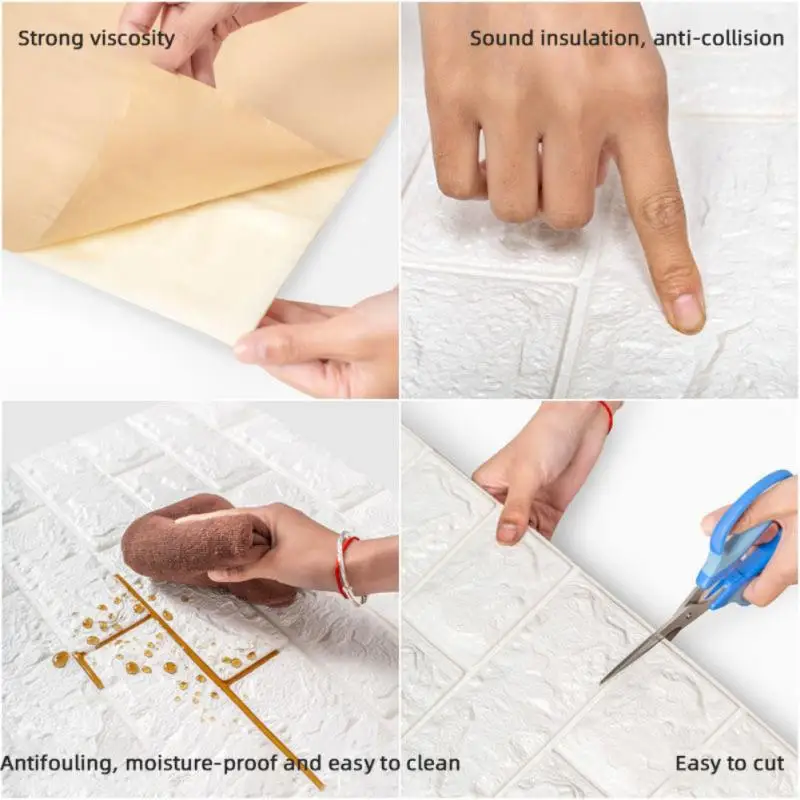 Strong viscosity

Sound insulation, anti-collision

Antifouling, moisture-proof and easy to clean

Easy to cut