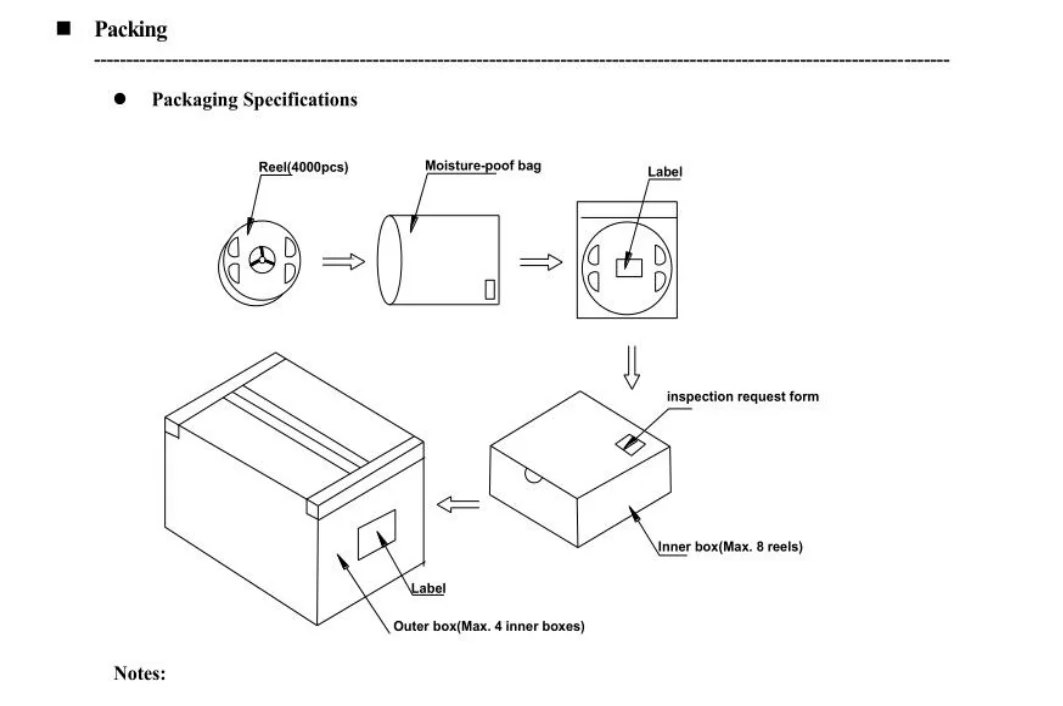 ■ Packing

● Packaging Specifications

Reel(4000pcs)

Moisture-poof bag

Label

inspection request form

Inner box(Max. 8 reels)

Label

Outer box(Max. 4 inner boxes)

Notes: