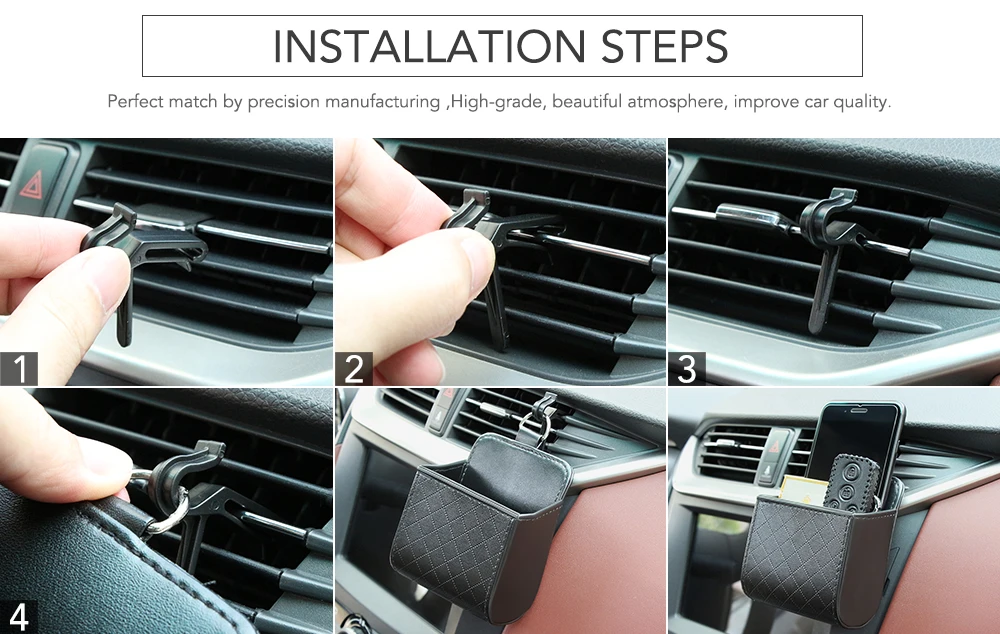 INSTALLATION STEPS

Perfect match by precision manufacturing ,High-grade, beautiful atmosphere, improve car quality.

1

2

3

4