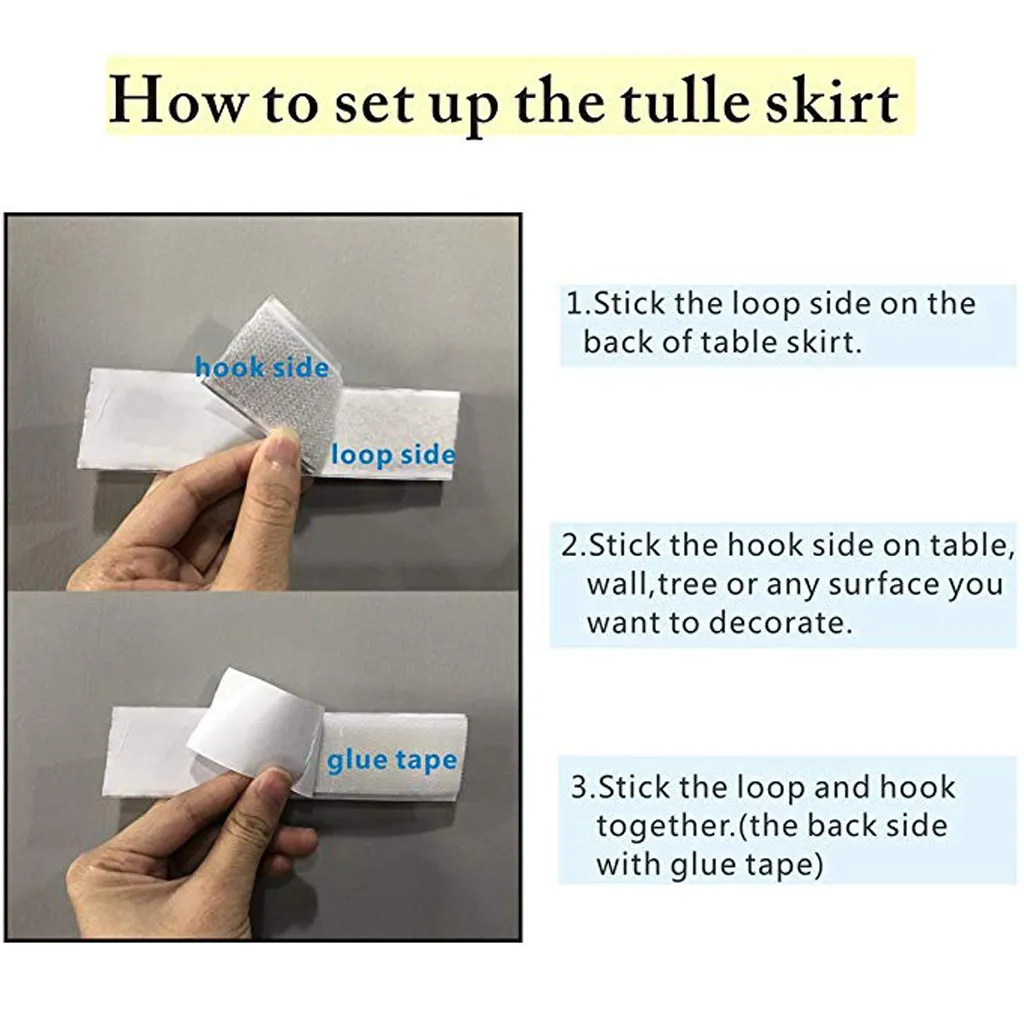 How to set up the tulle skirt

hook side

loop side

glue tape

1.Stick the loop side on the back of table skirt.

2.Stick the hook side on table, wall,tree or any surface you want to decorate.

3.Stick the loop and hook together.(the back side with glue tape)