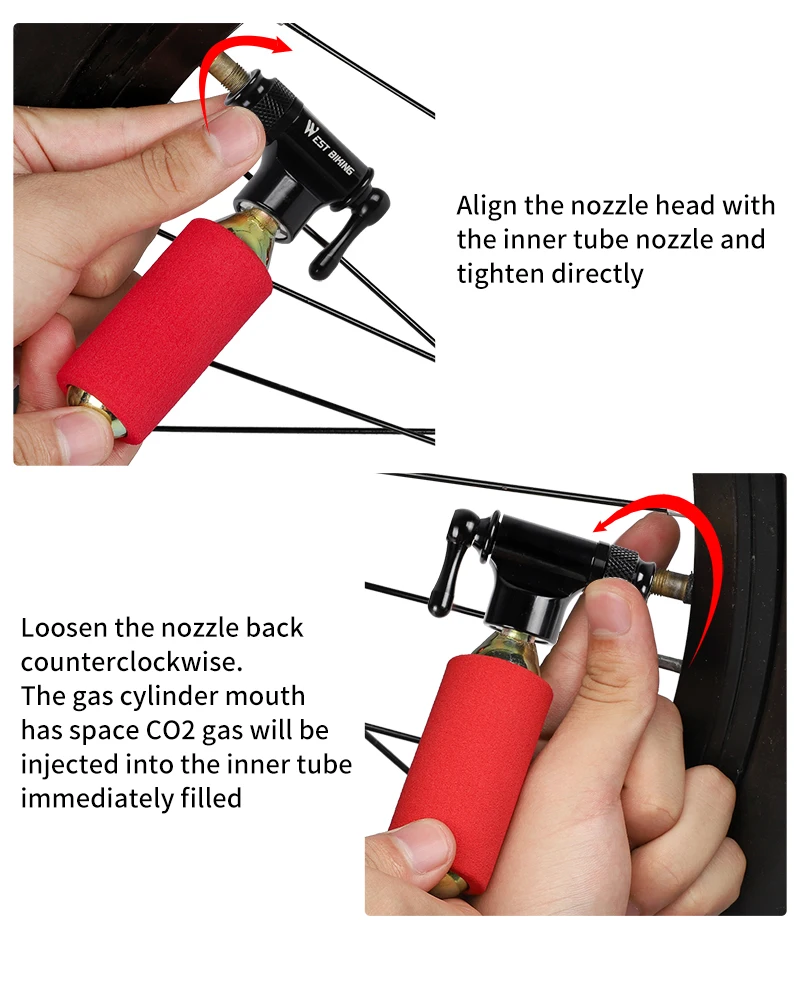 WEST BIKING

Align the nozzle head with the inner tube nozzle and tighten directly

Loosen the nozzle back counterclockwise.
The gas cylinder mouth has space CO2 gas will be injected into the inner tube immediately filled