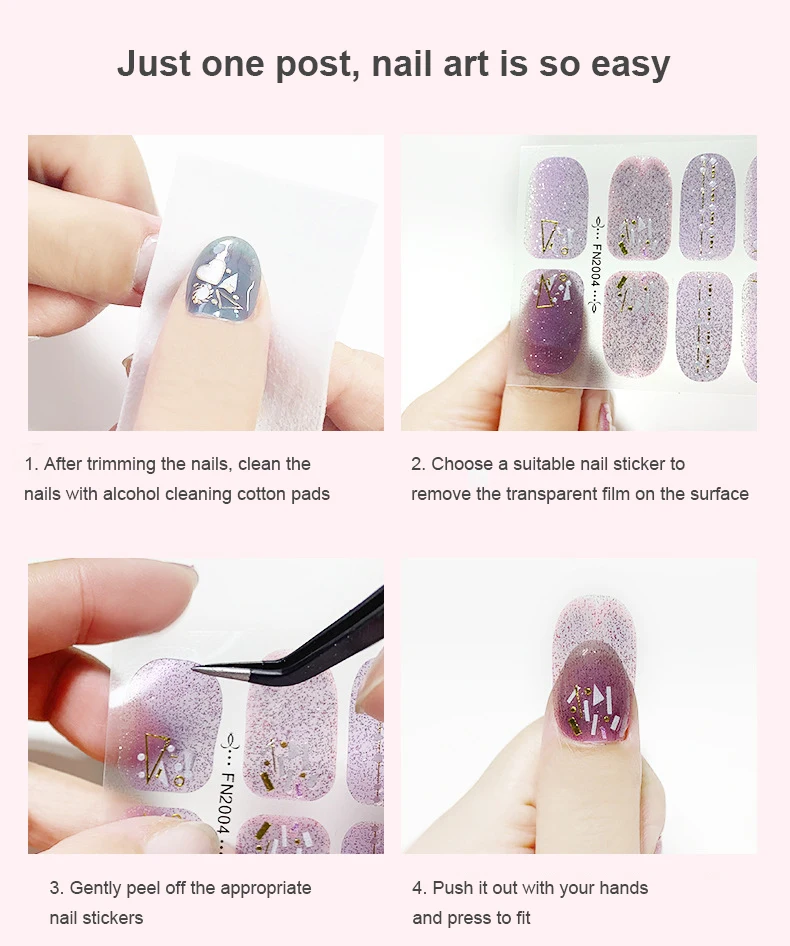 Just one post, nail art is so easy

FN2004

1. After trimming the nails, clean the nails with alcohol cleaning cotton pads

2. Choose a suitable nail sticker to remove the transparent film on the surface

FN2004

3. Gently peel off the appropriate nail stickers

4. Push it out with your hands and press to fit