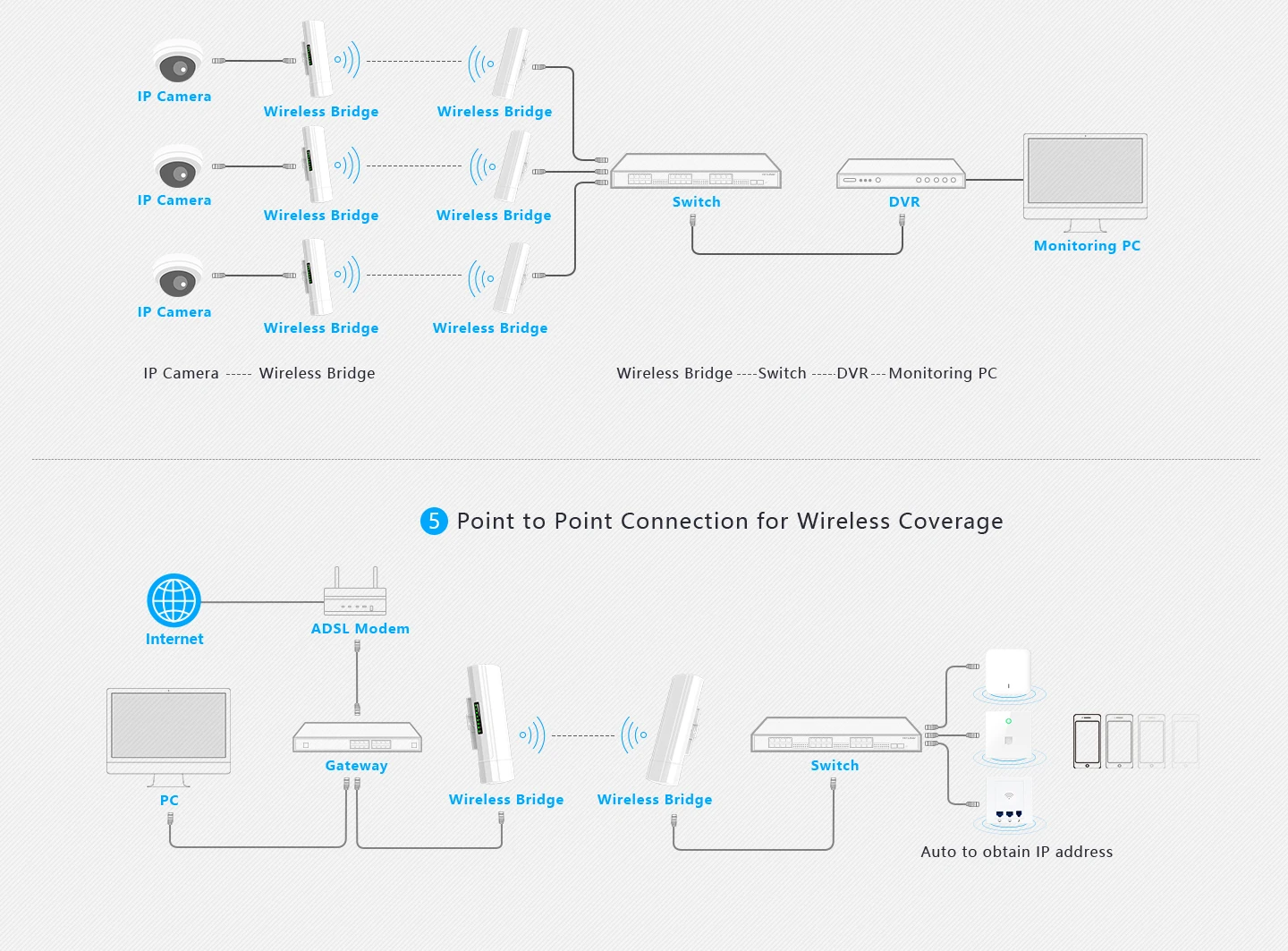 IP Camera

Wireless Bridge

Wireless Bridge

IP Camera

Wireless Bridge

Wireless Bridge

IP Camera

Wireless Bridge

Wireless Bridge

Switch

DVR

Monitoring PC

IP Camera ----- Wireless Bridge

Wireless Bridge ----Switch -----DVR---Monitoring PC

5 Point to Point Connection for Wireless Coverage

Internet

ADSL Modem

PC

Gateway

Wireless Bridge

Wireless Bridge

Switch

Auto to obtain IP address