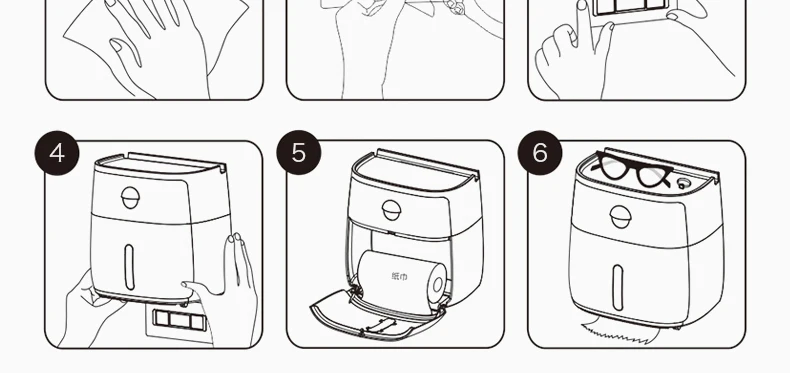 4

5

纸巾

6