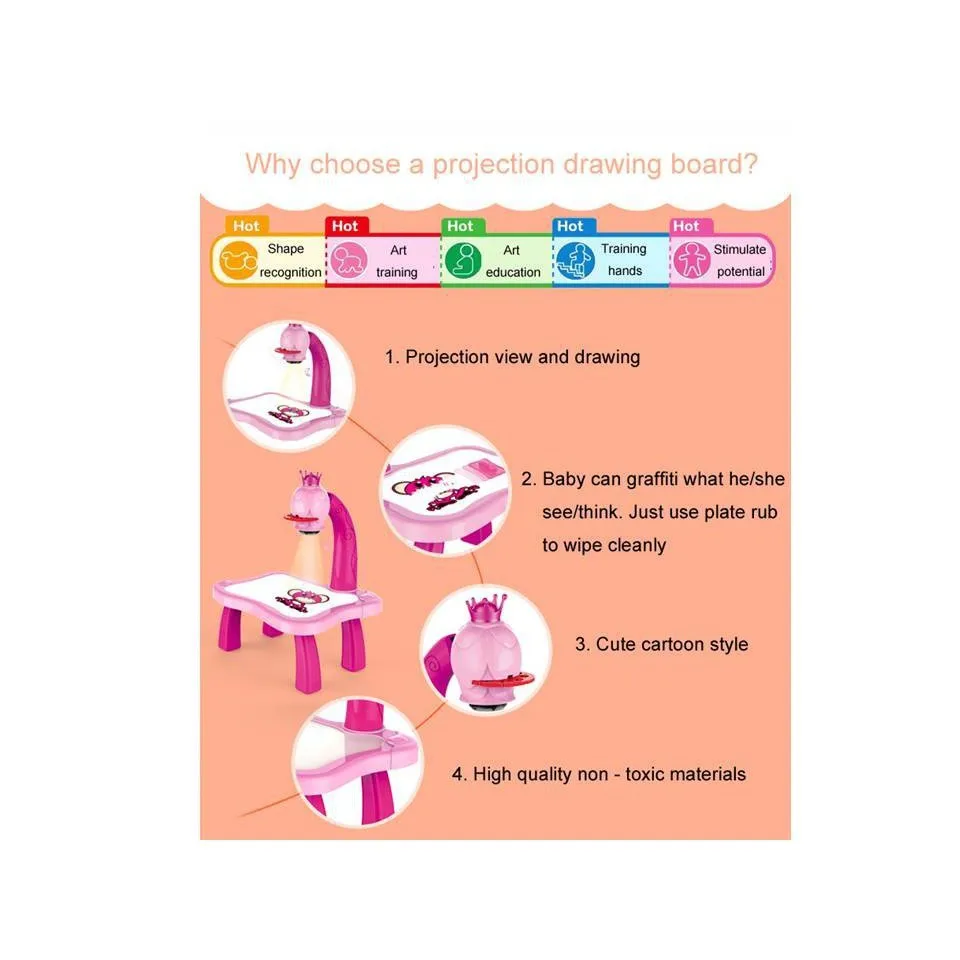 Why choose a projection drawing board?

Hot
Shape recognition

Hot
Art training

Hot
Art education

Hot
Training hands

Hot
Stimulate potential

1. Projection view and drawing

2. Baby can graffiti what he/she see/think. Just use plate rub to wipe cleanly

3. Cute cartoon style

4. High quality non - toxic materials