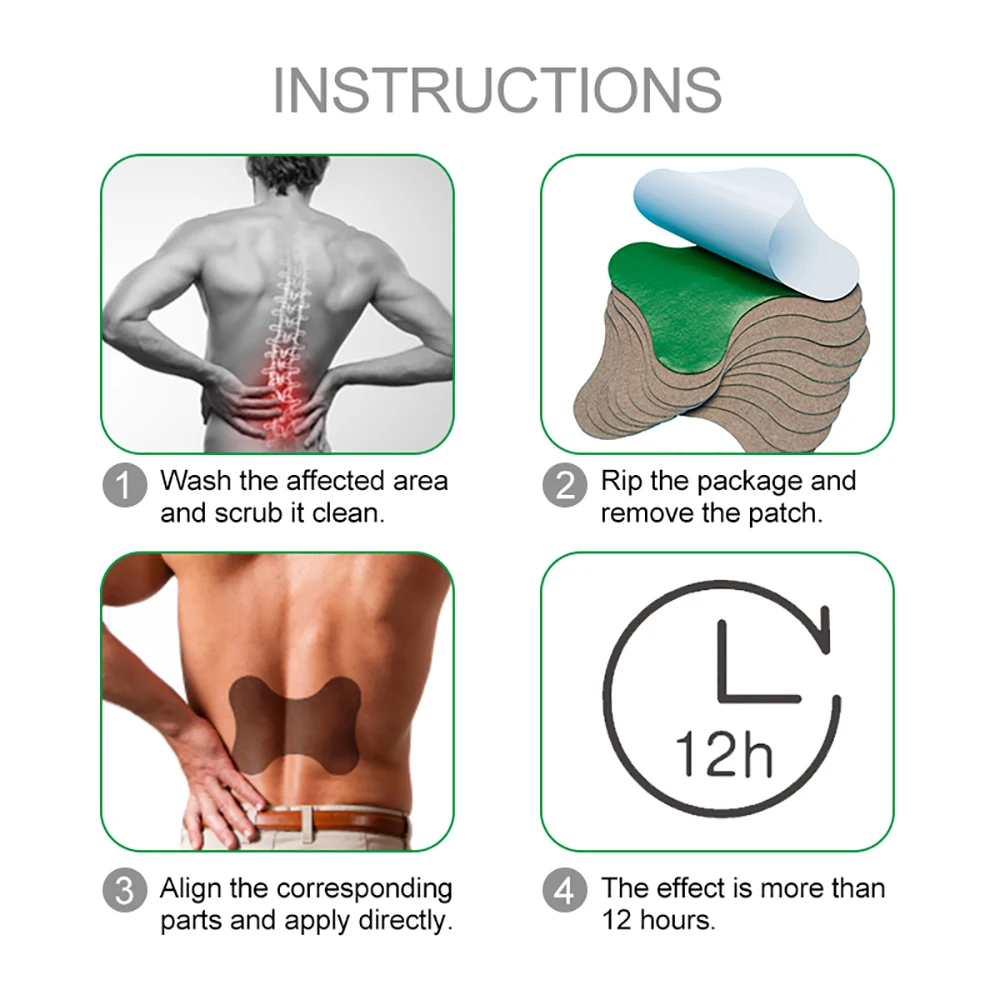 INSTRUCTIONS

1 Wash the affected area and scrub it clean.

2 Rip the package and remove the patch.

3 Align the corresponding parts and apply directly.

12h

4 The effect is more than 12 hours.