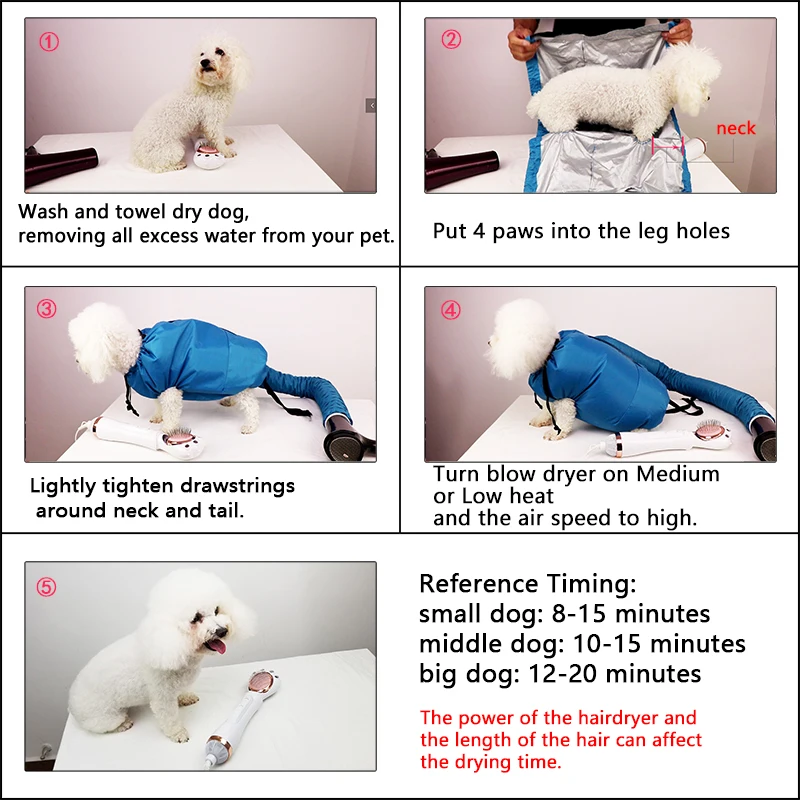 ①

Wash and towel dry dog, removing all excess water from your pet.

②

neck

Put 4 paws into the leg holes

③

Lightly tighten drawstrings around neck and tail.

④

Turn blow dryer on Medium or Low heat and the air speed to high.

⑤

Reference Timing:
small dog: 8-15 minutes
middle dog: 10-15 minutes
big dog: 12-20 minutes

The power of the hairdryer and the length of the hair can affect the drying time.