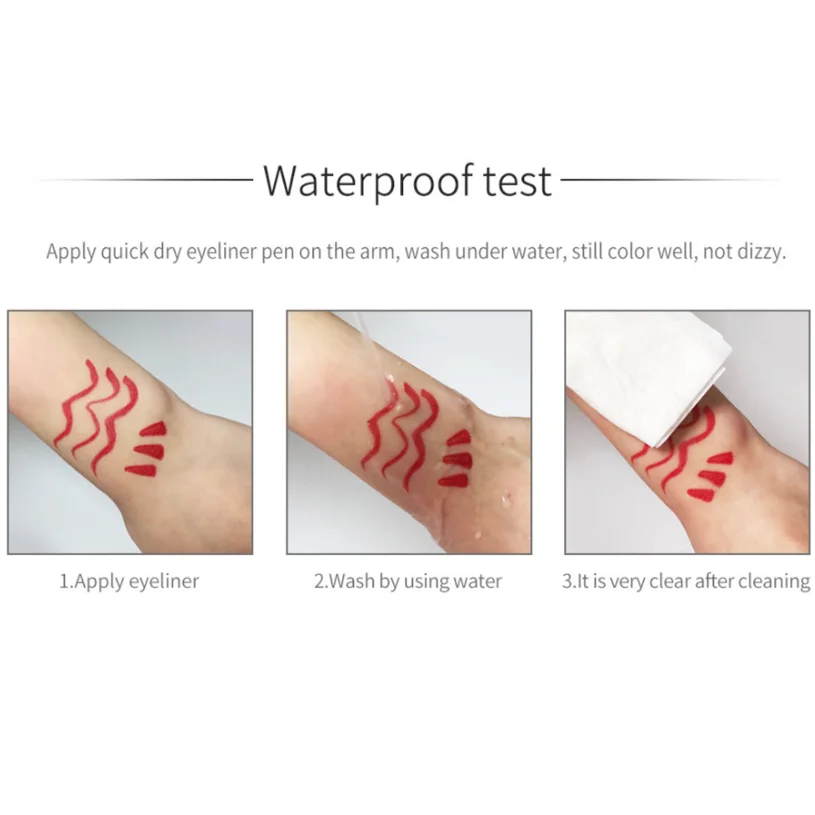 Waterproof test

Apply quick dry eyeliner pen on the arm, wash under water, still color well, not dizzy.

1.Apply eyeliner

2.Wash by using water

3.It is very clear after cleaning