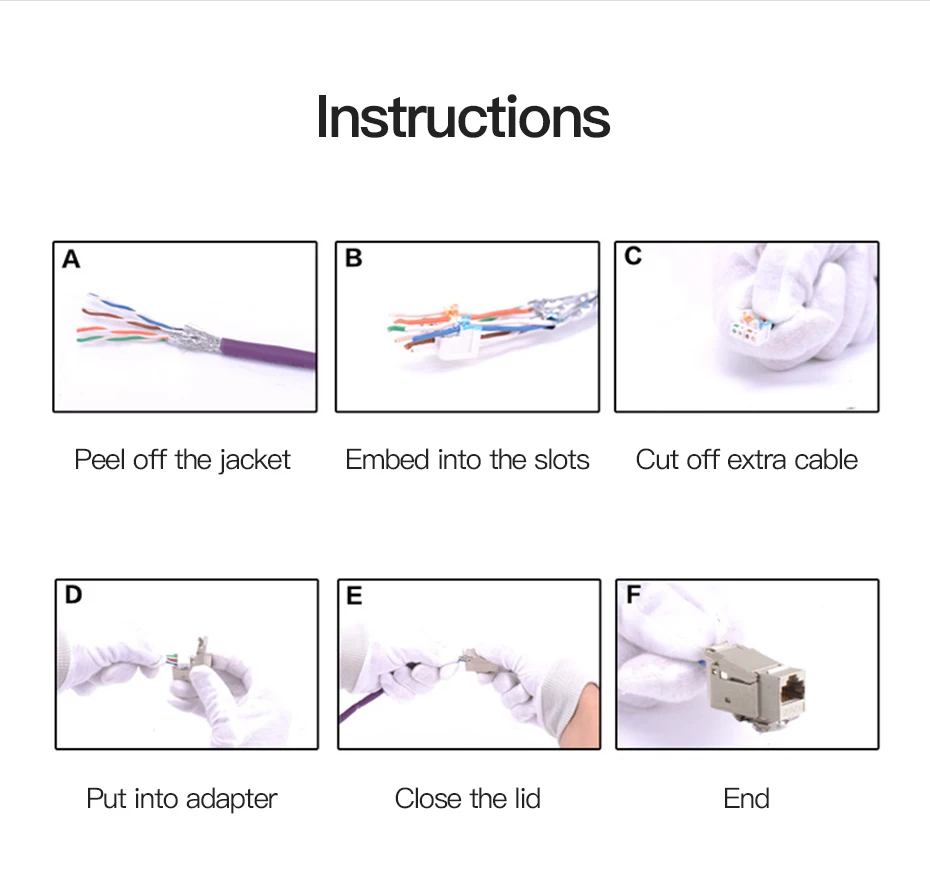 Instructions

A

Peel off the jacket

B

Embed into the slots

C

Cut off extra cable

D

Put into adapter

E

Close the lid

F

End