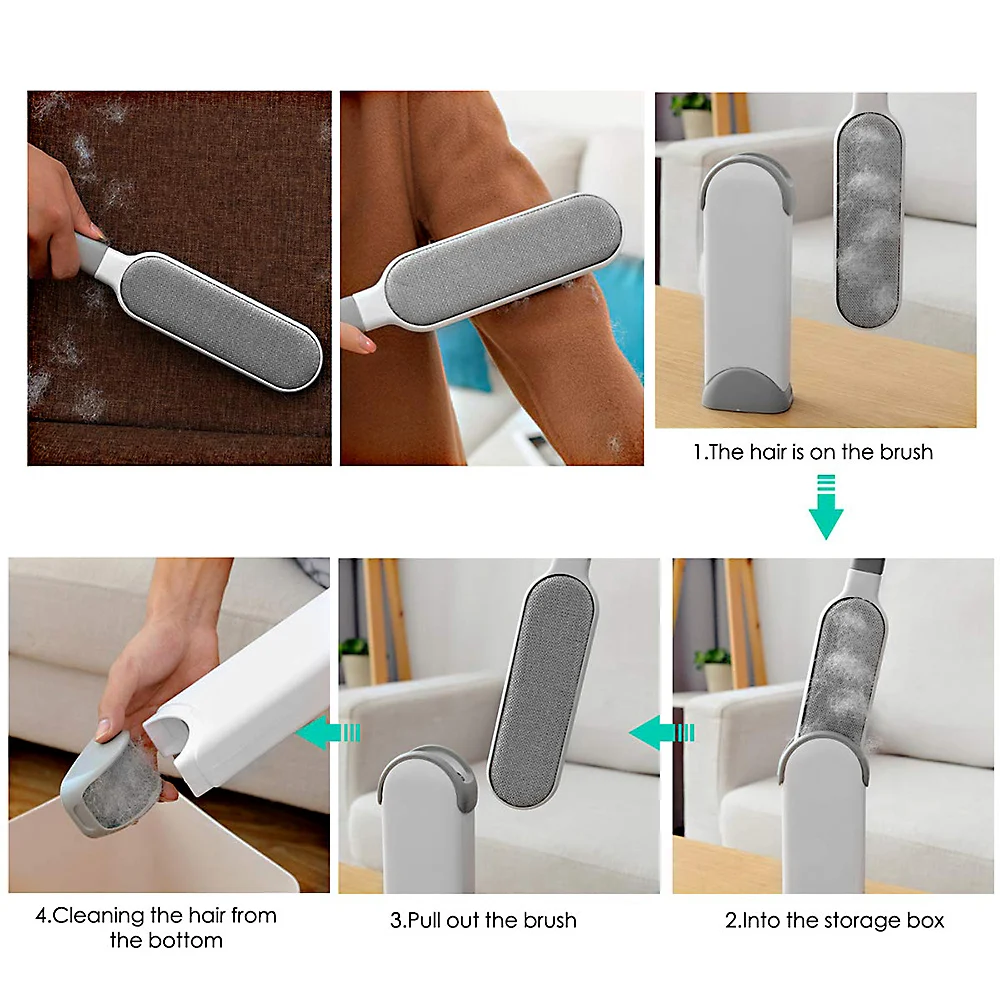 1.The hair is on the brush

2.Into the storage box

3.Pull out the brush

4.Cleaning the hair from the bottom