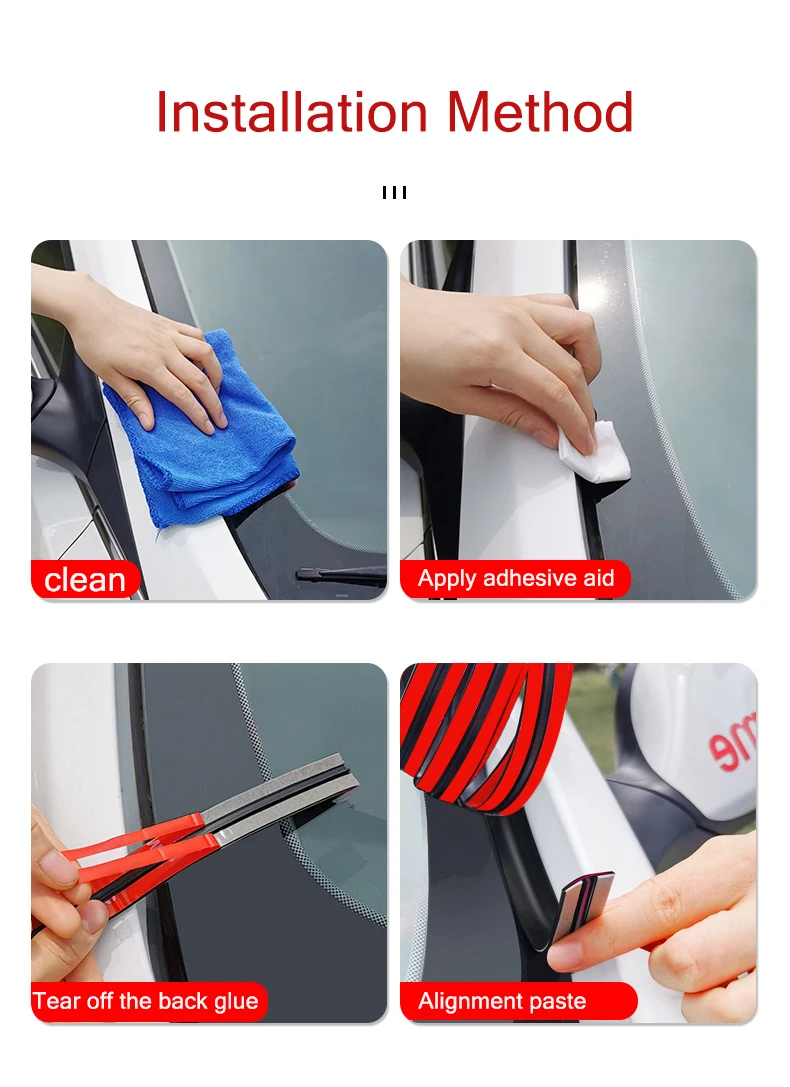 Installation Method

clean

Apply adhesive aid

Tear off the back glue

Alignment paste