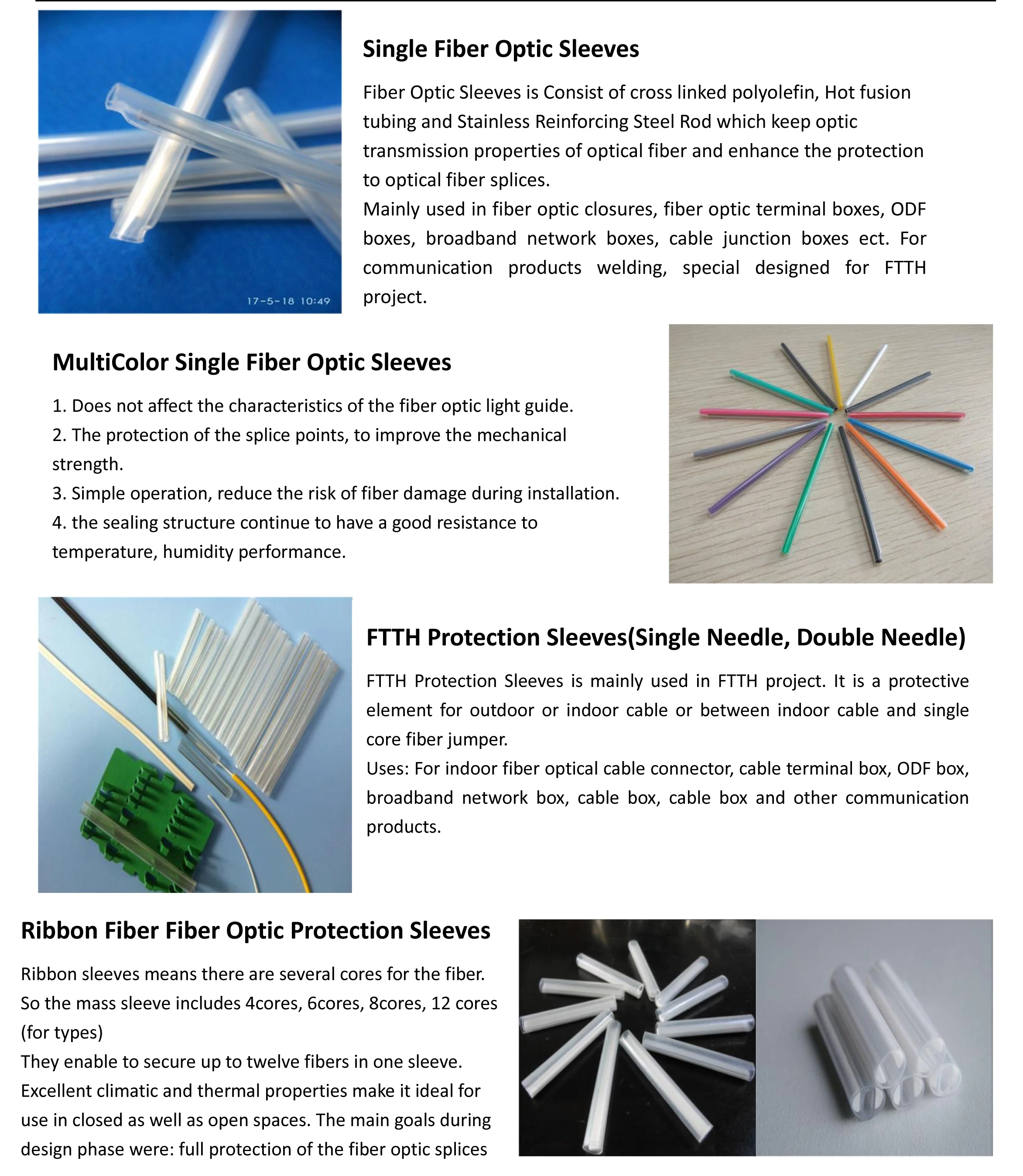 17-5-18 10:49

Single Fiber Optic Sleeves

Fiber Optic Sleeves is Consist of cross linked polyolefin, Hot fusion tubing and Stainless Reinforcing Steel Rod which keep optic transmission properties of optical fiber and enhance the protection to optical fiber splices.
Mainly used in fiber optic closures, fiber optic terminal boxes, ODF boxes, broadband network boxes, cable junction boxes ect. For communication products welding, special designed for FTTH project.

MultiColor Single Fiber Optic Sleeves

1. Does not affect the characteristics of the fiber optic light guide.
2. The protection of the splice points, to improve the mechanical strength.
3. Simple operation, reduce the risk of fiber damage during installation.
4. the sealing structure continue to have a good resistance to temperature, humidity performance.

FTTH Protection Sleeves(Single Needle, Double Needle)

FTTH Protection Sleeves is mainly used in FTTH project. It is a protective element for outdoor or indoor cable or between indoor cable and single core fiber jumper.
Uses: For indoor fiber optical cable connector, cable terminal box, ODF box, broadband network box, cable box, cable box and other communication products.

Ribbon Fiber Fiber Optic Protection Sleeves

Ribbon sleeves means there are several cores for the fiber. So the mass sleeve includes 4cores, 6cores, 8cores, 12 cores (for types)
They enable to secure up to twelve fibers in one sleeve. Excellent climatic and thermal properties make it ideal for use in closed as well as open spaces. The main goals during design phase were: full protection of the fiber optic splices