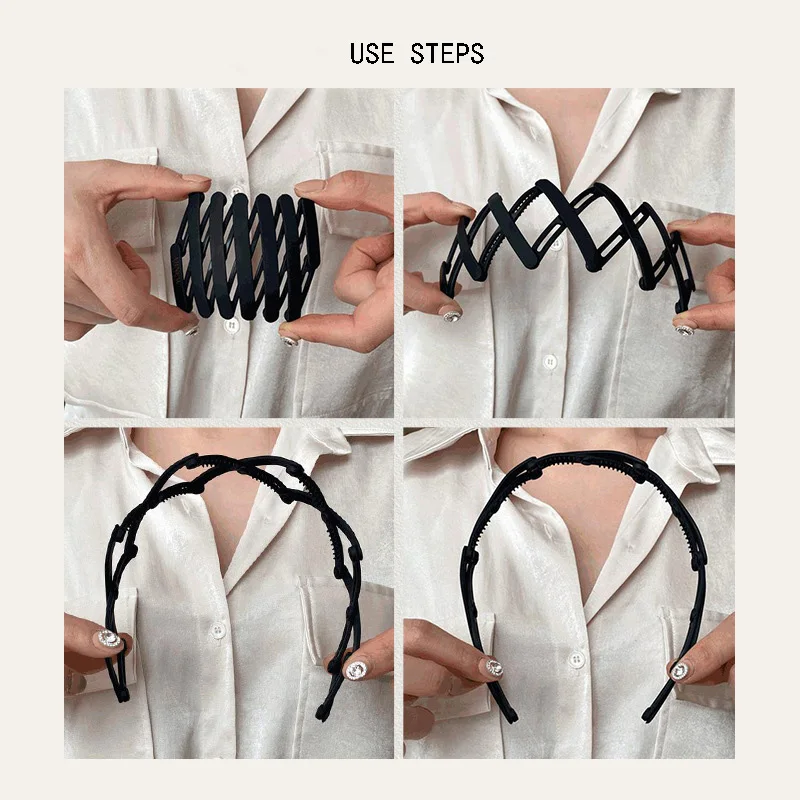 USE STEPS