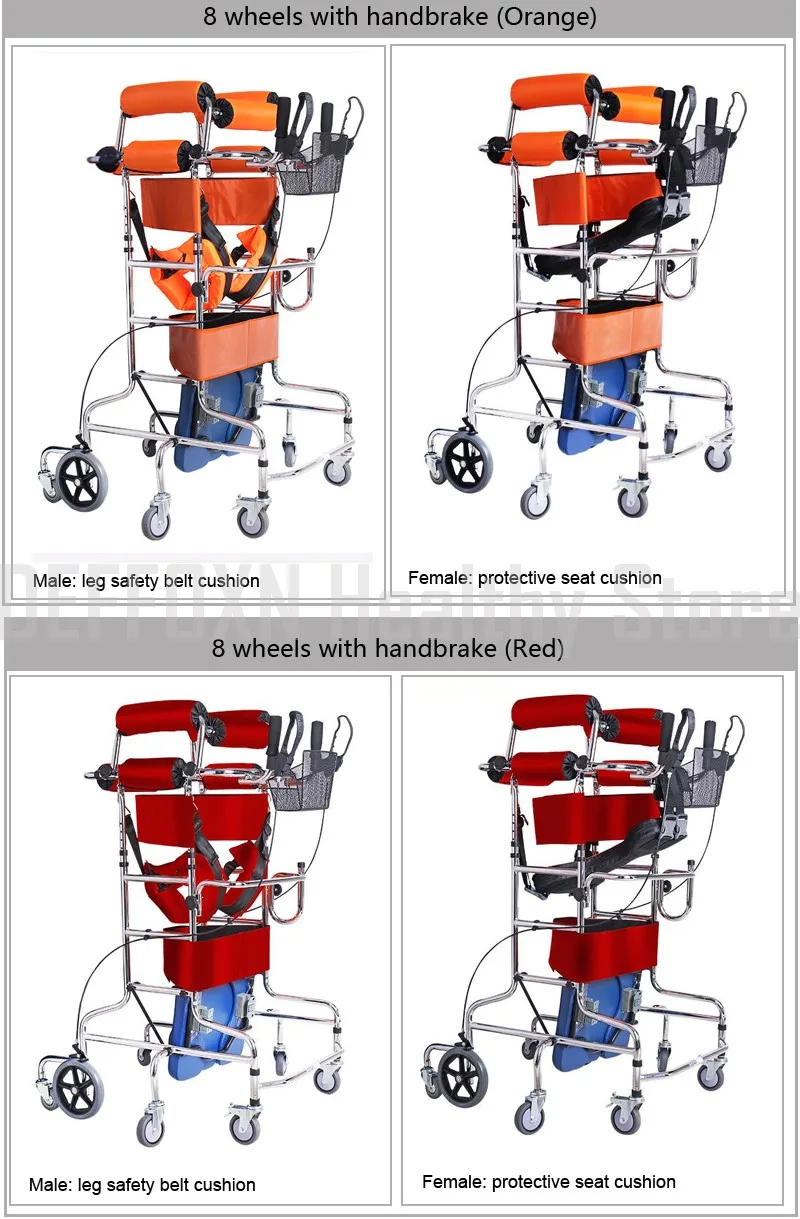 8 wheels with handbrake (Orange)

Male: leg safety belt cushion

Female: protective seat cushion

DEFFOXN Healthy Store

8 wheels with handbrake (Red)

Male: leg safety belt cushion

Female: protective seat cushion