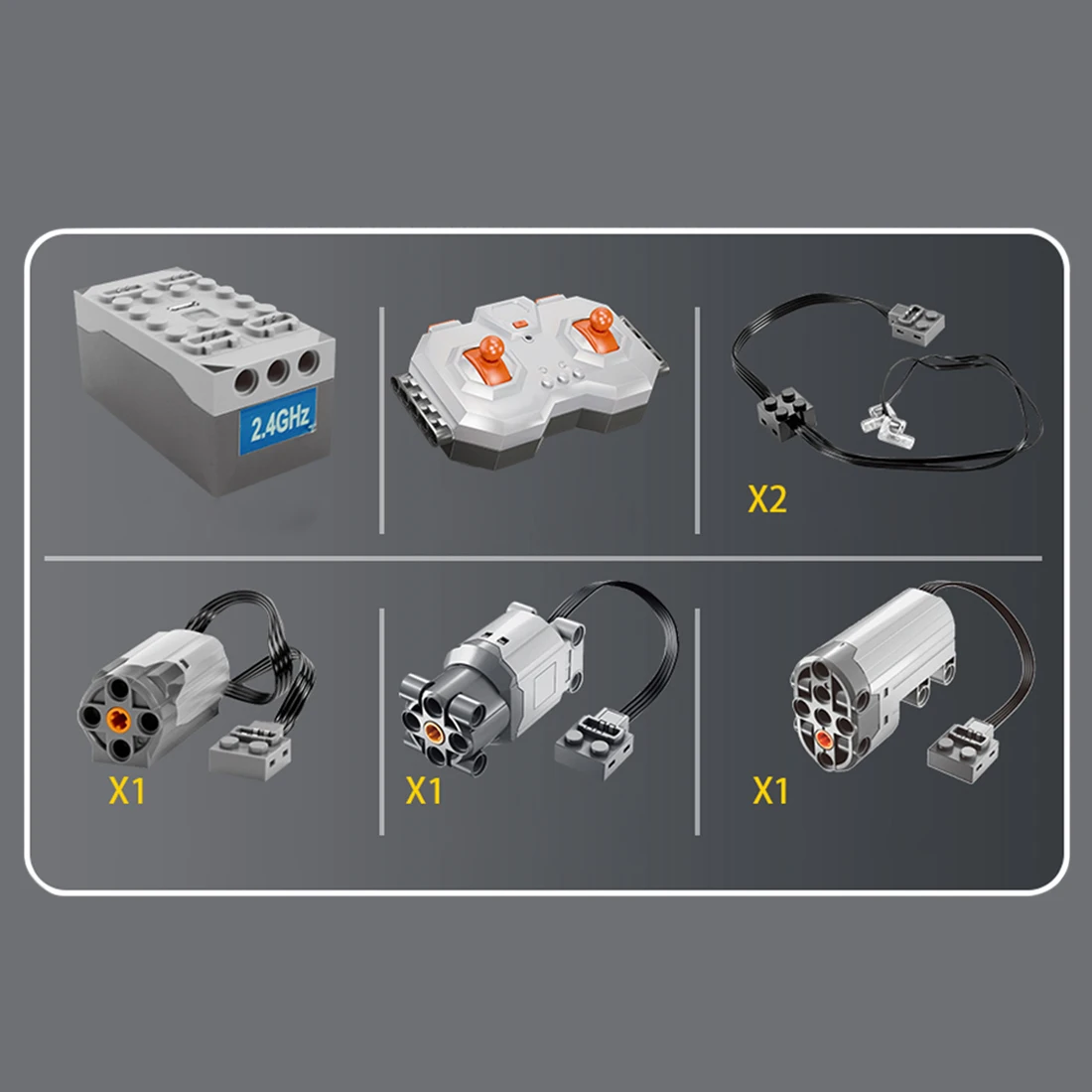 2.4GHz

X2

X1

X1

X1