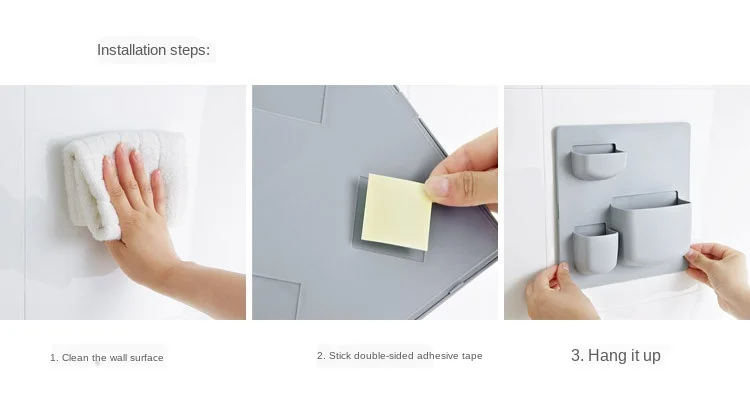 Installation steps:

1. Clean the wall surface

2. Stick double-sided adhesive tape

3. Hang it up