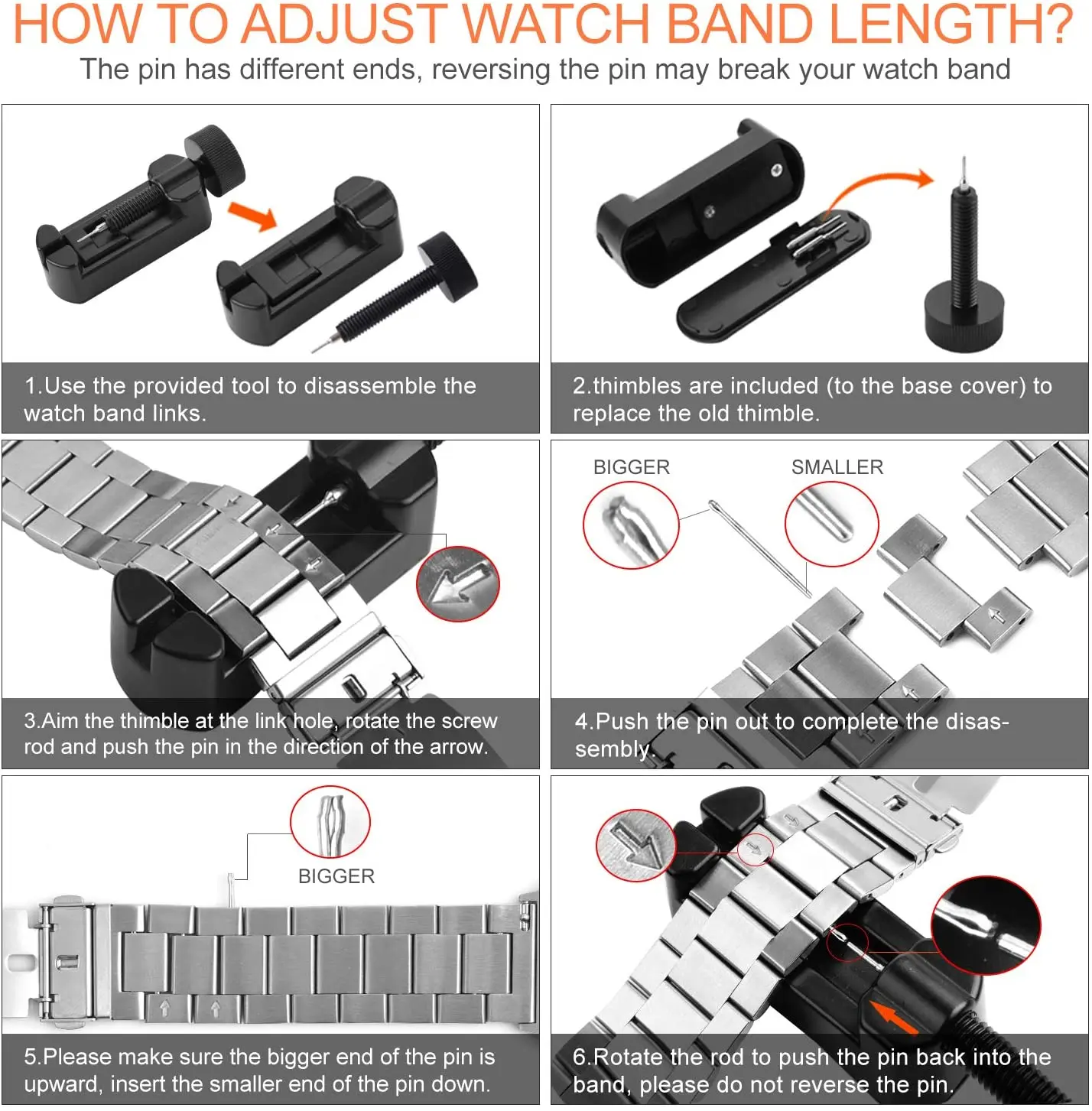 HOW TO ADJUST WATCH BAND LENGTH?
The pin has different ends, reversing the pin may break your watch band

1.Use the provided tool to disassemble the watch band links.

2.thimbles are included (to the base cover) to replace the old thimble.

3.Aim the thimble at the link hole, rotate the screw rod and push the pin in the direction of the arrow.

BIGGER

SMALLER

4.Push the pin out to complete the disassembly.

BIGGER

5.Please make sure the bigger end of the pin is upward, insert the smaller end of the pin down.

6.Rotate the rod to push the pin back into the band, please do not reverse the pin.