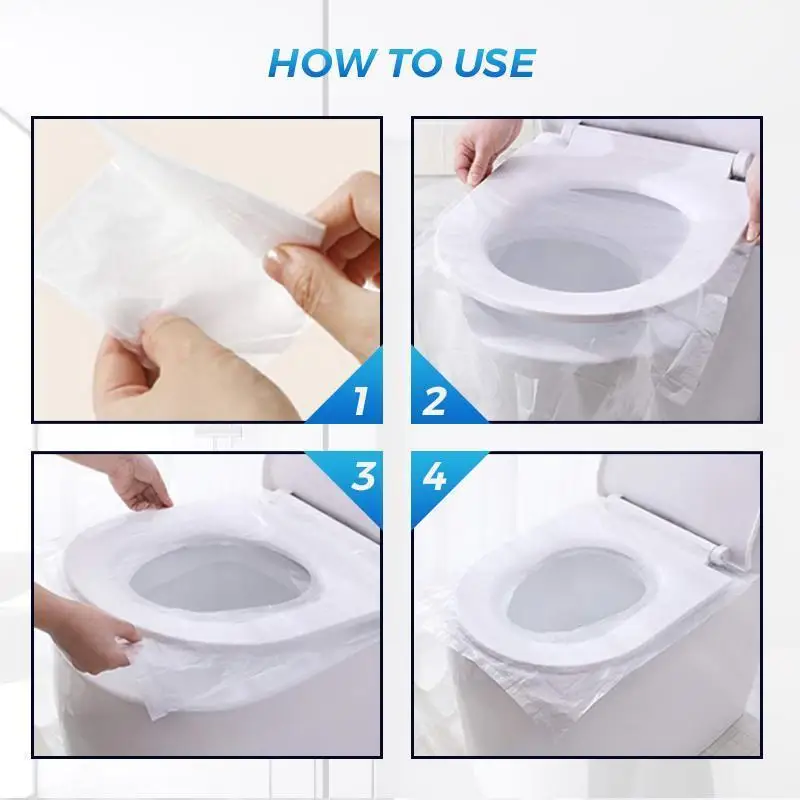 HOW TO USE

1

2

3

4