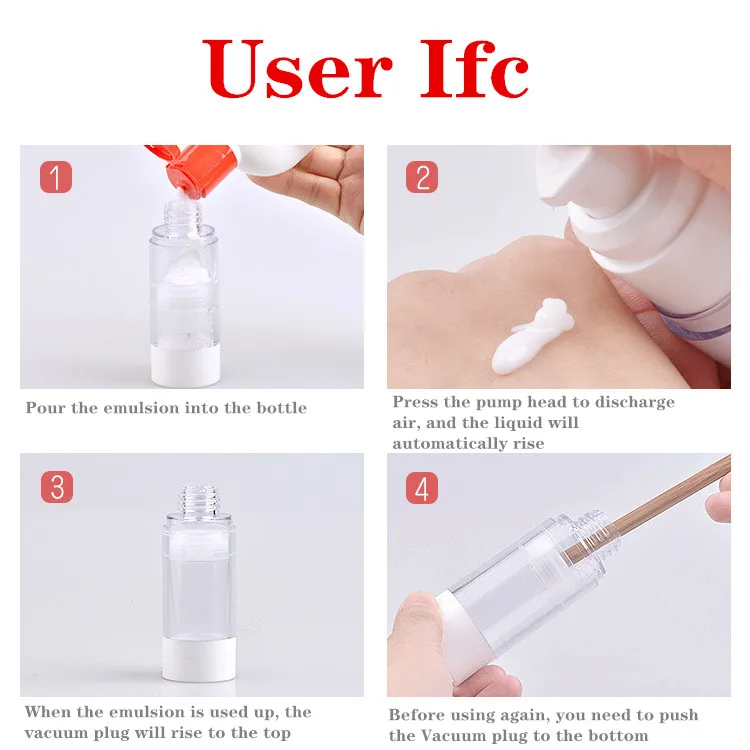 User Ifc

1

Pour the emulsion into the bottle

2

Press the pump head to discharge air, and the liquid will automatically rise

3

When the emulsion is used up, the vacuum plug will rise to the top

4

Before using again, you need to push the Vacuum plug to the bottom