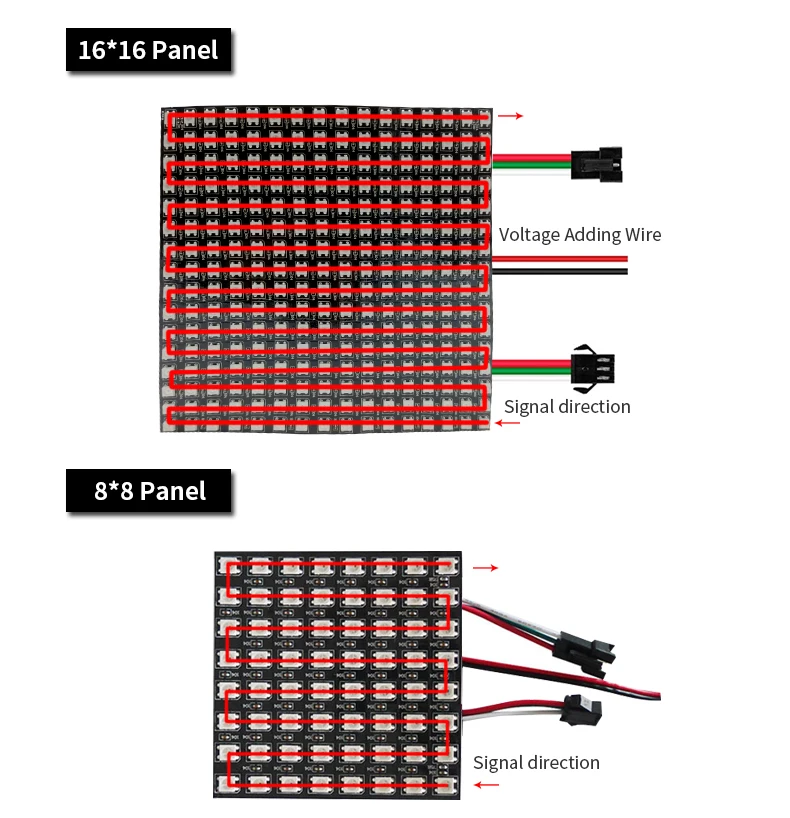 16*16 Panel

Voltage Adding Wire

Signal direction

8*8 Panel

Signal direction