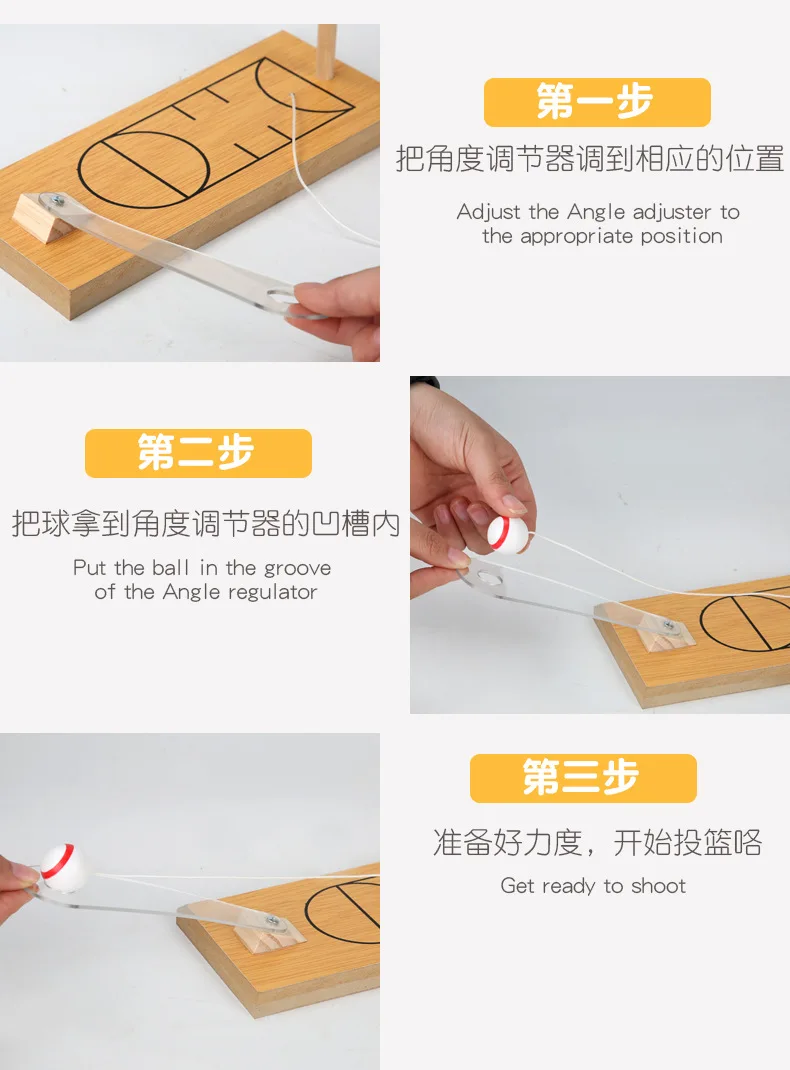 第一步

把角度调节器调到相应的位置

Adjust the Angle adjuster to the appropriate position

第二步

把球拿到角度调节器的凹槽内

Put the ball in the groove of the Angle regulator

第三步

准备好力度，开始投篮咯

Get ready to shoot