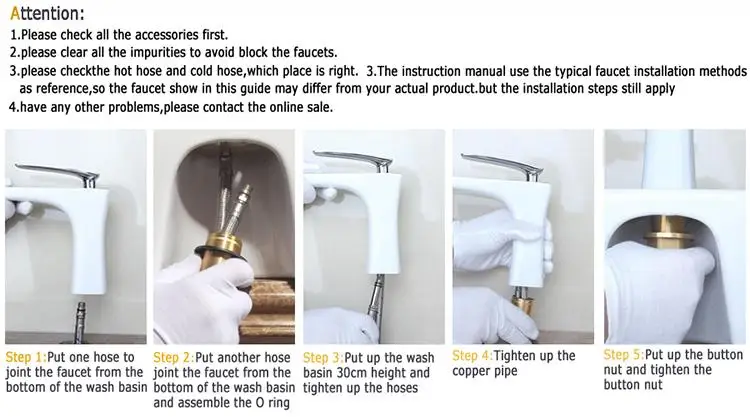 Attention:
1.Please check all the accessories first.
2.please clear all the impurities to avoid block the faucets.
3.please checkthe hot hose and cold hose,which place is right. 3.The instruction manual use the typical faucet installation methods as reference,so the faucet show in this guide may differ from your actual product.but the installation steps still apply
4.have any other problems,please contact the online sale.

Step 1:Put one hose to joint the faucet from the bottom of the wash basin

Step 2:Put another hose joint the faucet from the bottom of the wash basin and assemble the O ring

Step 3:Put up the wash basin 30cm height and tighten up the hoses

Step 4:Tighten up the copper pipe

Step 5:Put up the button nut and tighten the button nut