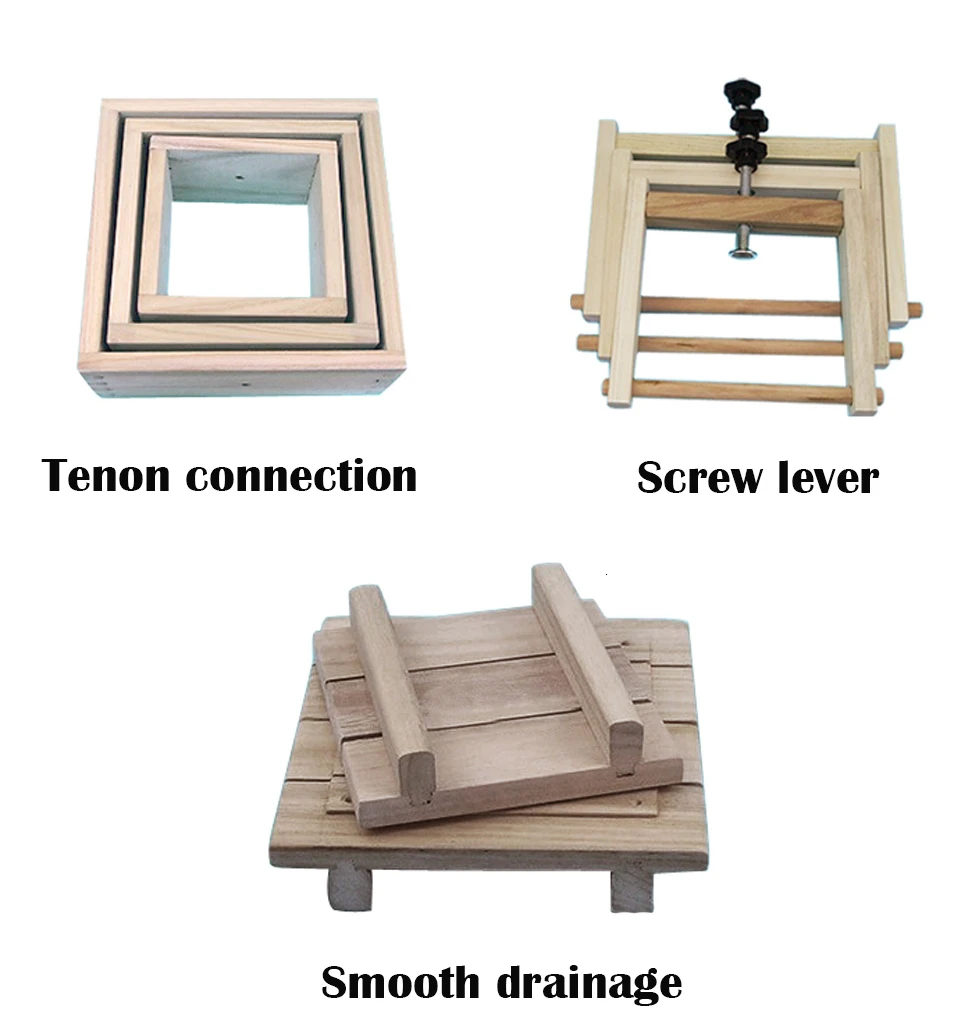 Tenon connection

Screw lever

Smooth drainage