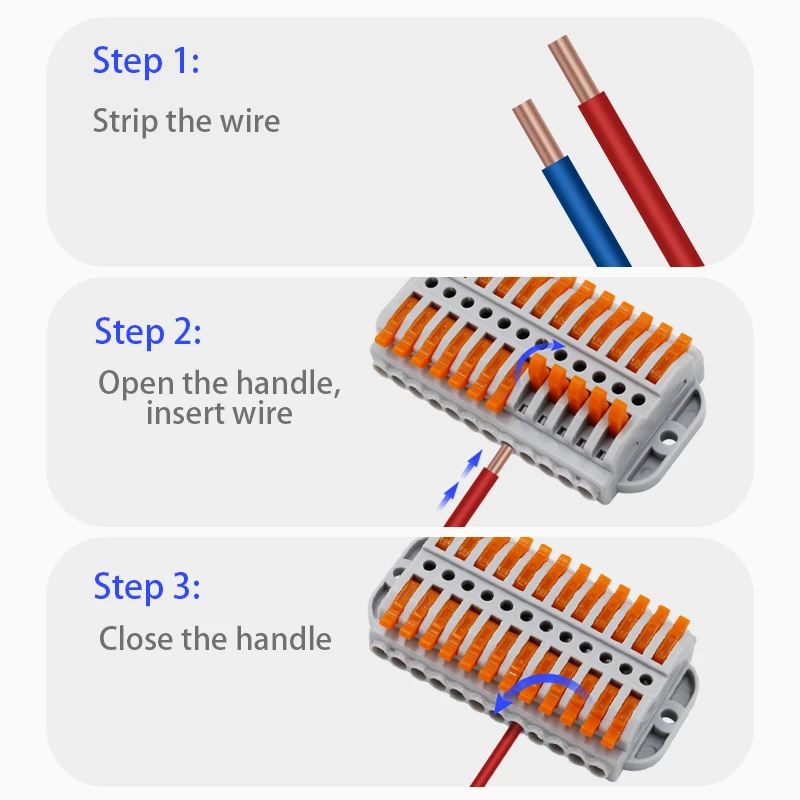 Step 1:
Strip the wire

Step 2:
Open the handle, insert wire

Step 3:
Close the handle