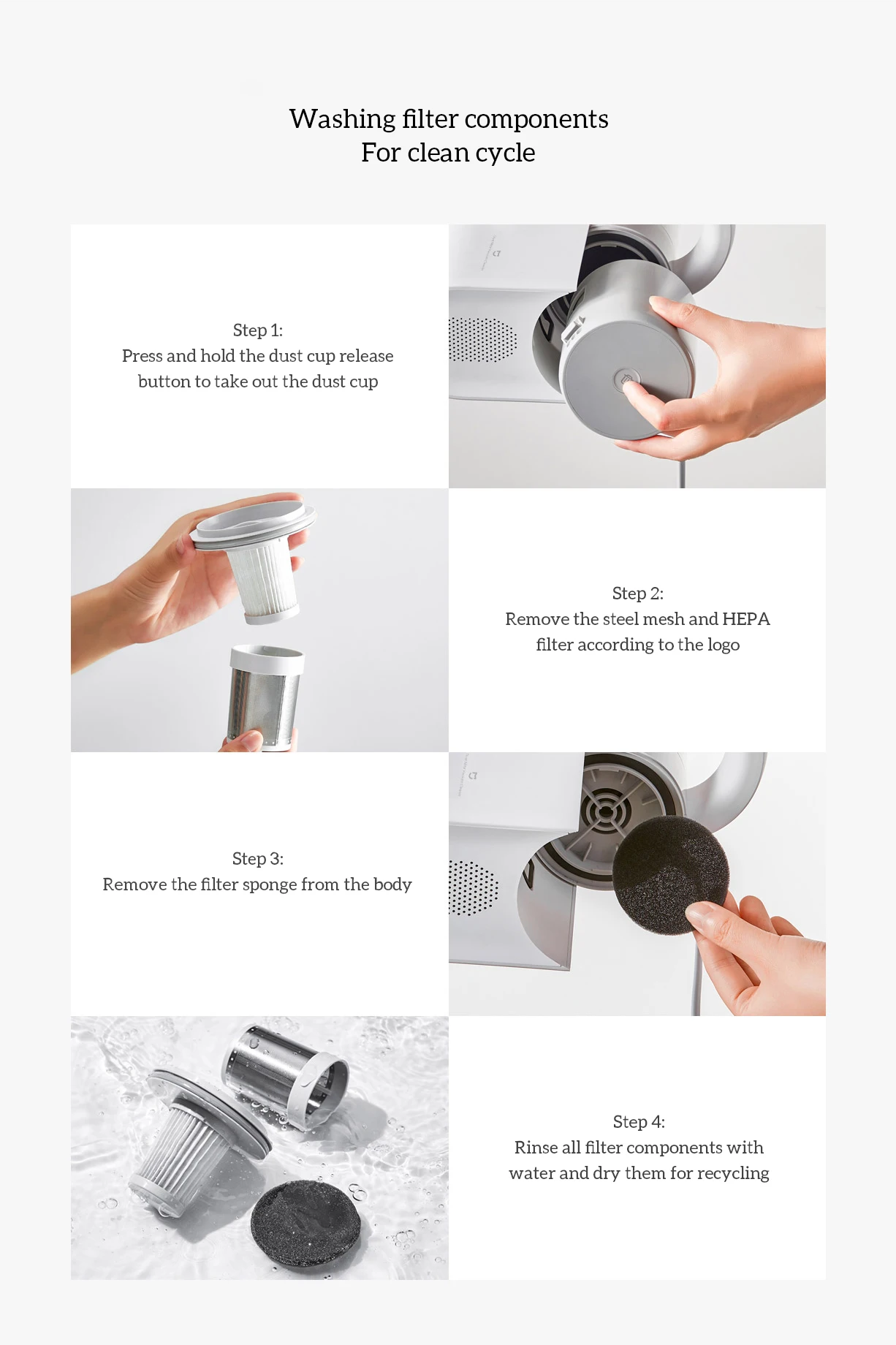 Washing filter components
For clean cycle

Step 1:
Press and hold the dust cup release button to take out the dust cup

Step 2:
Remove the steel mesh and HEPA filter according to the logo

Step 3:
Remove the filter sponge from the body

Step 4:
Rinse all filter components with water and dry them for recycling