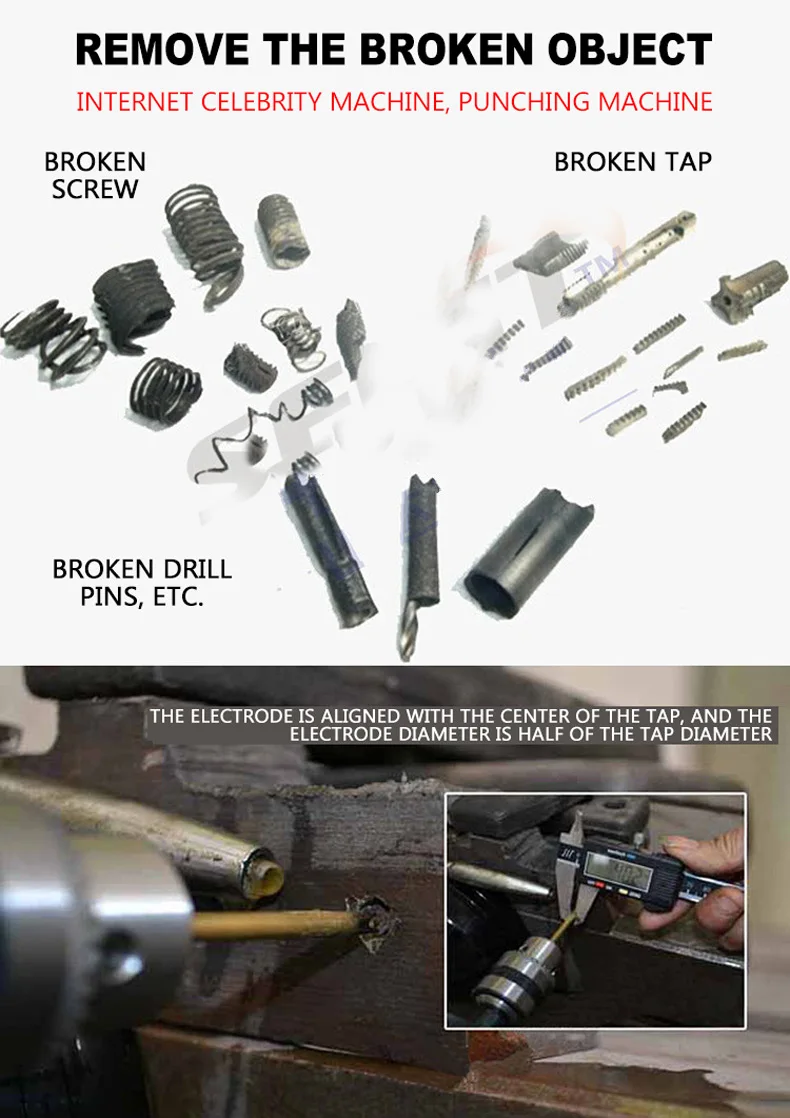 REMOVE THE BROKEN OBJECT

INTERNET CELEBRITY MACHINE, PUNCHING MACHINE

BROKEN SCREW

BROKEN TAP

BROKEN DRILL PINS, ETC.

THE ELECTRODE IS ALIGNED WITH THE CENTER OF THE TAP, AND THE ELECTRODE DIAMETER IS HALF OF THE TAP DIAMETER