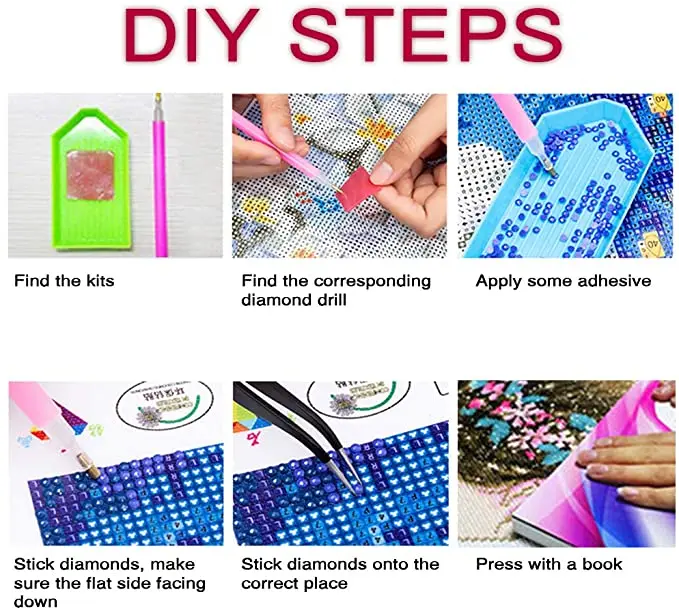 DIY STEPS

Find the kits

Find the corresponding diamond drill

Apply some adhesive

Stick diamonds, make sure the flat side facing down

Stick diamonds onto the correct place

Press with a book