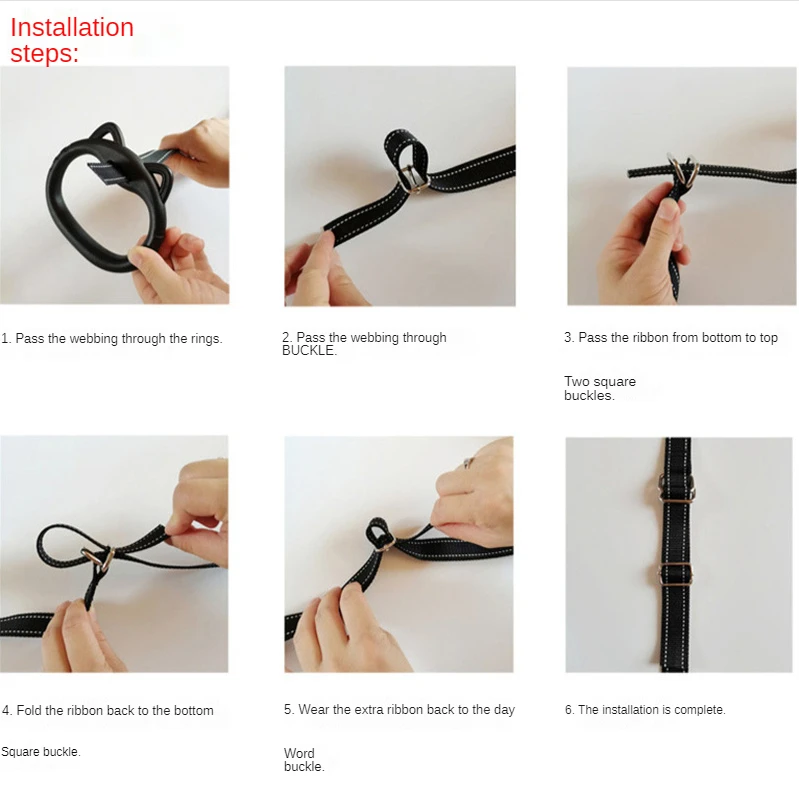 Installation steps:

1. Pass the webbing through the rings.

2. Pass the webbing through BUCKLE.

3. Pass the ribbon from bottom to top

Two square buckles.

4. Fold the ribbon back to the bottom

Square buckle.

5. Wear the extra ribbon back to the day

Word buckle.

6. The installation is complete.