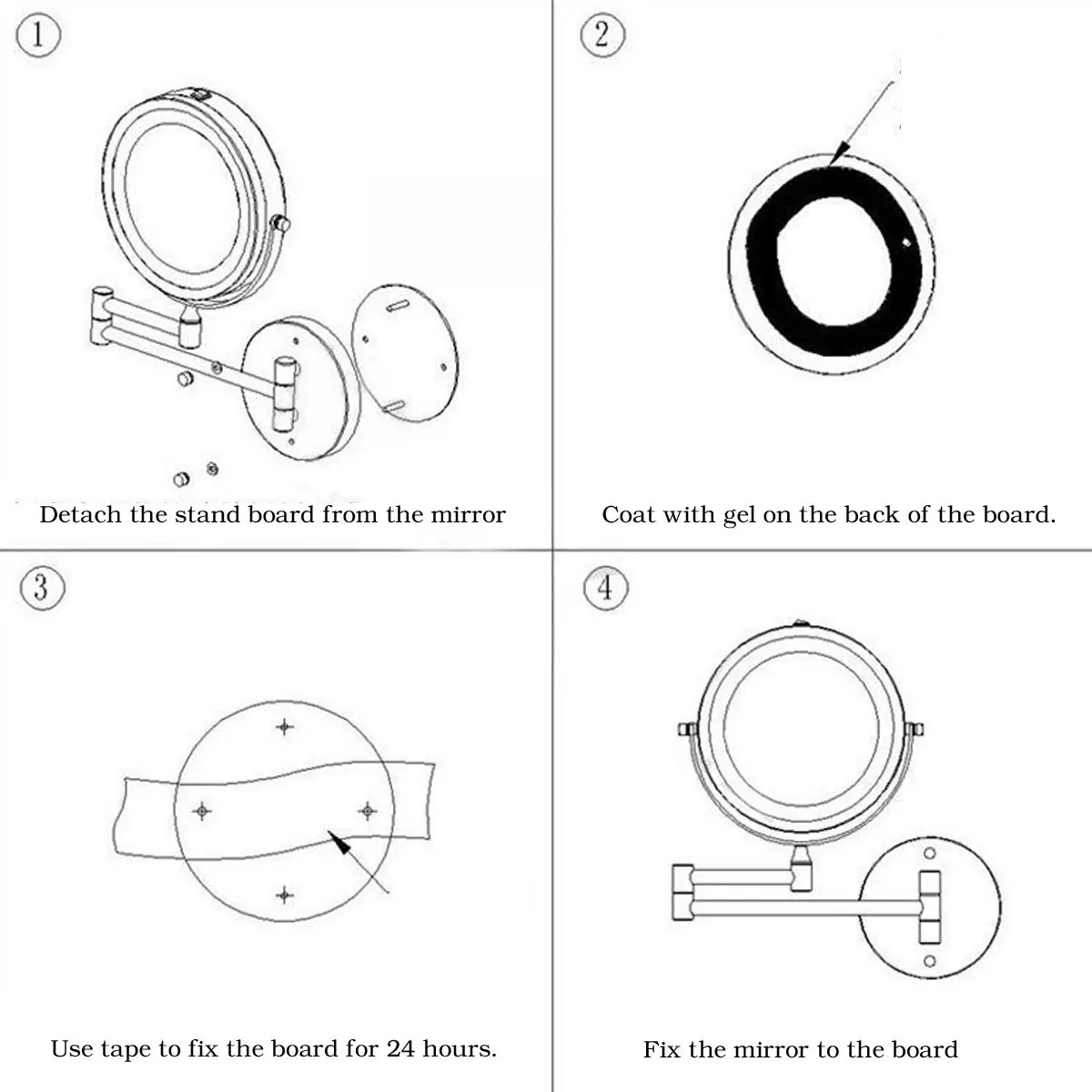 1

Detach the stand board from the mirror

2

Coat with gel on the back of the board.

3

Use tape to fix the board for 24 hours.

4

Fix the mirror to the board